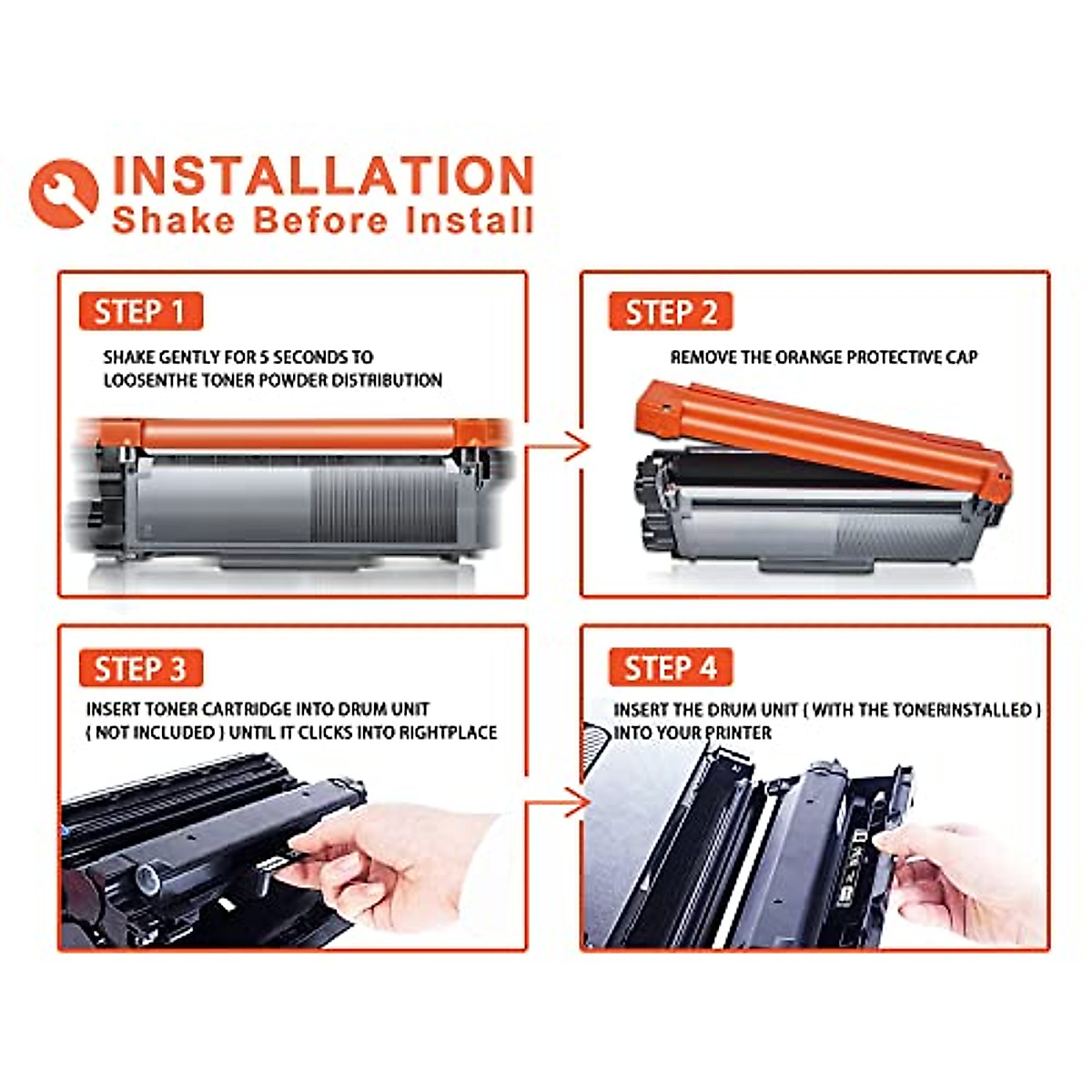 INSTALLATION
Shake Before Install

STEP 1
SHAKE GENTLY FOR 5 SECONDS TO LOOSENTHE TONER POWDER DISTRIBUTION

STEP 2
REMOVE THE ORANGE PROTECTIVE CAP

STEP 3
INSERT TONER CARTRIDGE INTO DRUM UNIT ( NOT INCLUDED ) UNTIL IT CLICKS INTO RIGHTPLACE

STEP 4
INSERT THE DRUM UNIT ( WITH THE TONERINSTALLED ) INTO YOUR PRINTER