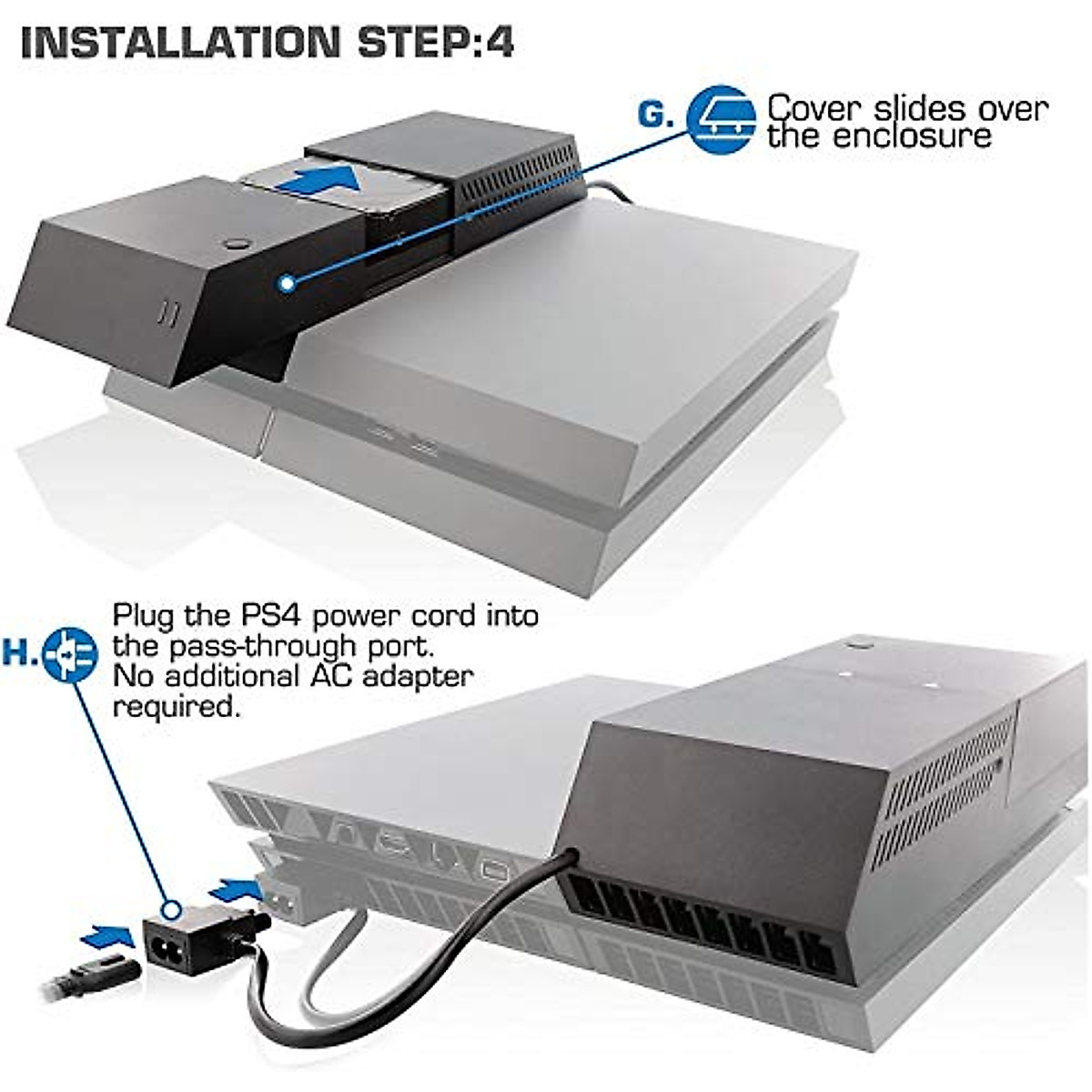 INSTALLATION STEP:4

G. Cover slides over the enclosure

H. Plug the PS4 power cord into the pass-through port. No additional AC adapter required.