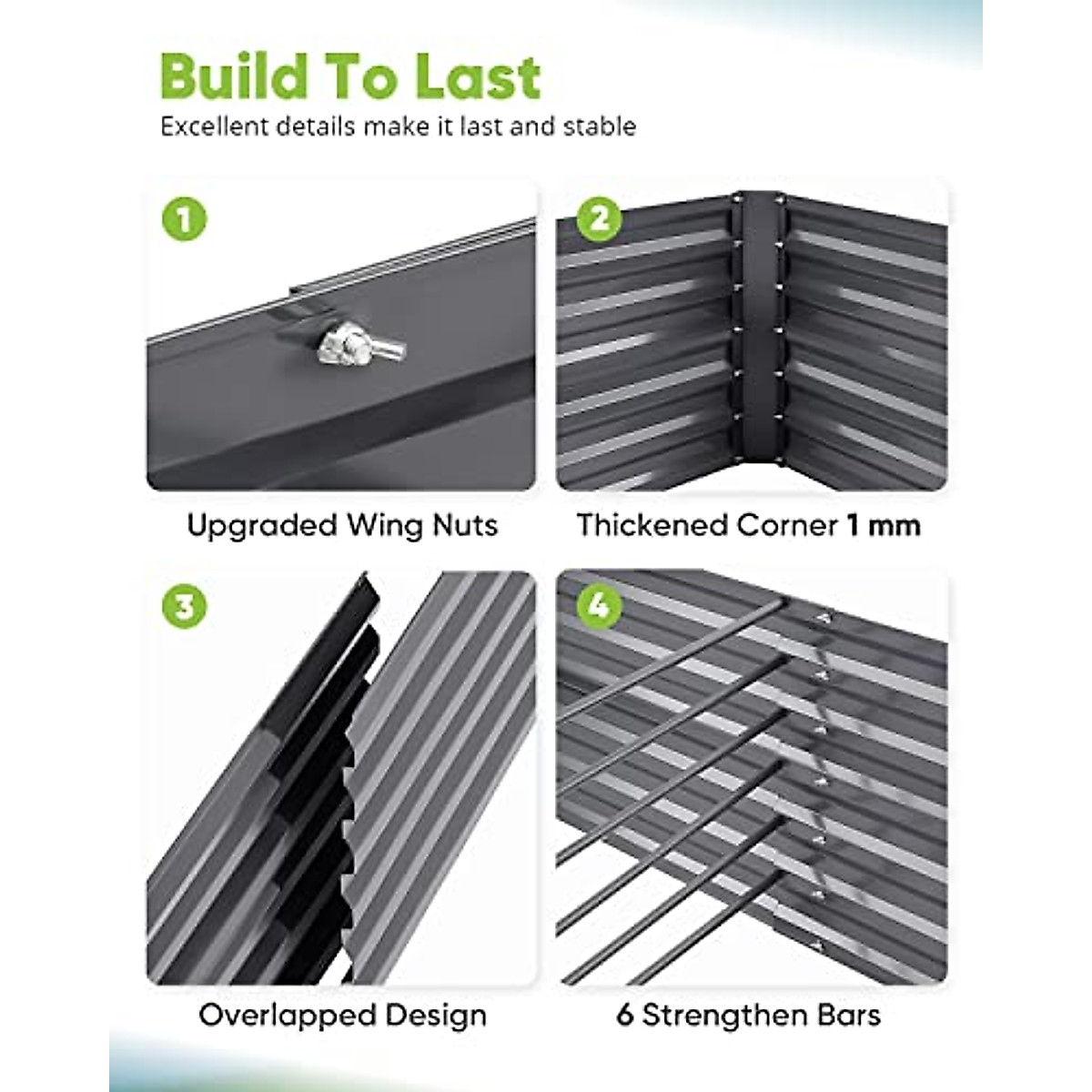 Build To Last
Excellent details make it last and stable

1
Upgraded Wing Nuts

2
Thickened Corner 1 mm

3
Overlapped Design

4
6 Strengthen Bars