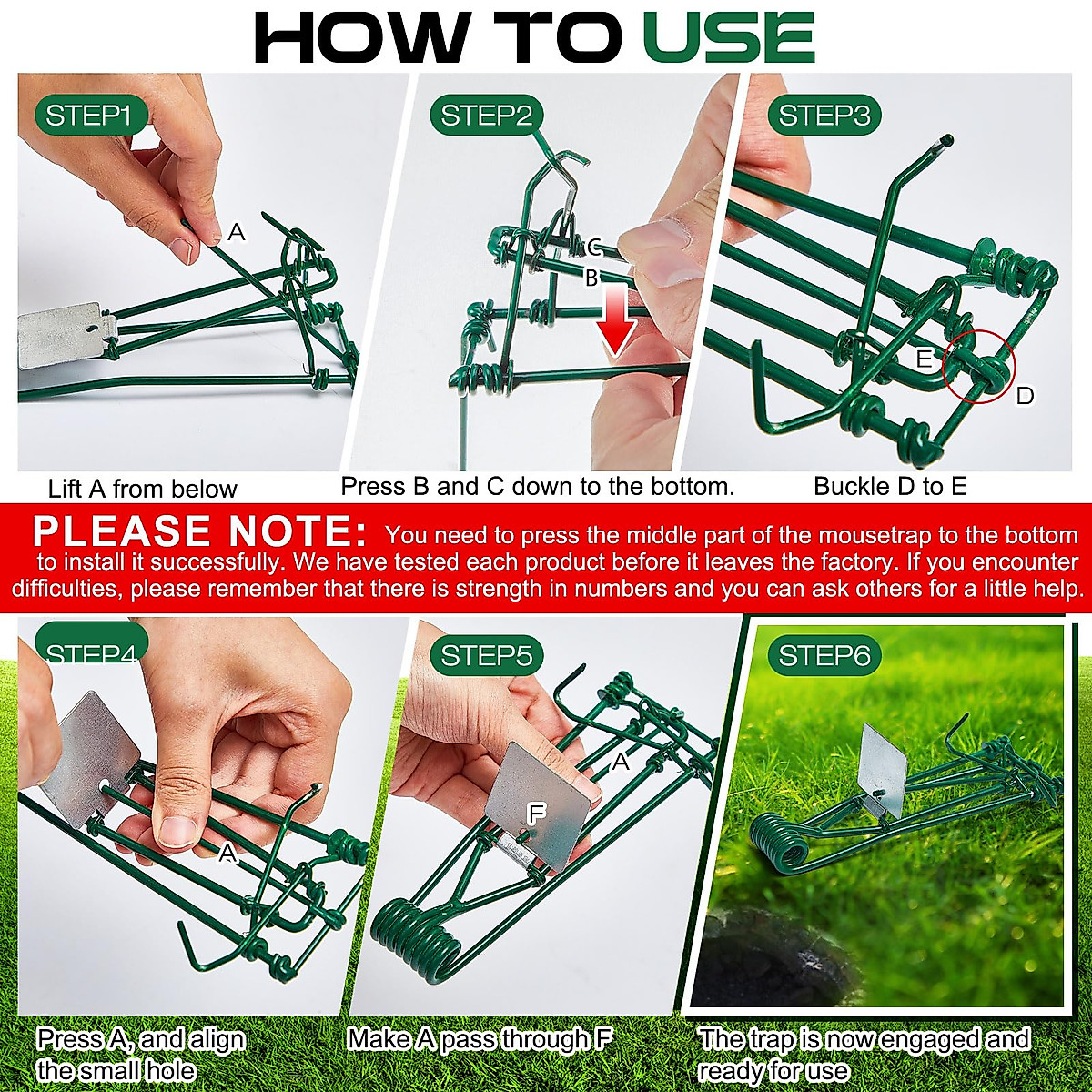 HOW TO USE

STEP1

A

Lift A from below

STEP2

C

B

Press B and C down to the bottom.

STEP3

E

D

Buckle D to E

PLEASE NOTE: You need to press the middle part of the mousetrap to the bottom to install it successfully. We have tested each product before it leaves the factory. If you encounter difficulties, please remember that there is strength in numbers and you can ask others for a little help.

STEP4

A

Press A, and align the small hole

STEP5

A

F

Make A pass through F

STEP6

The trap is now engaged and ready for use