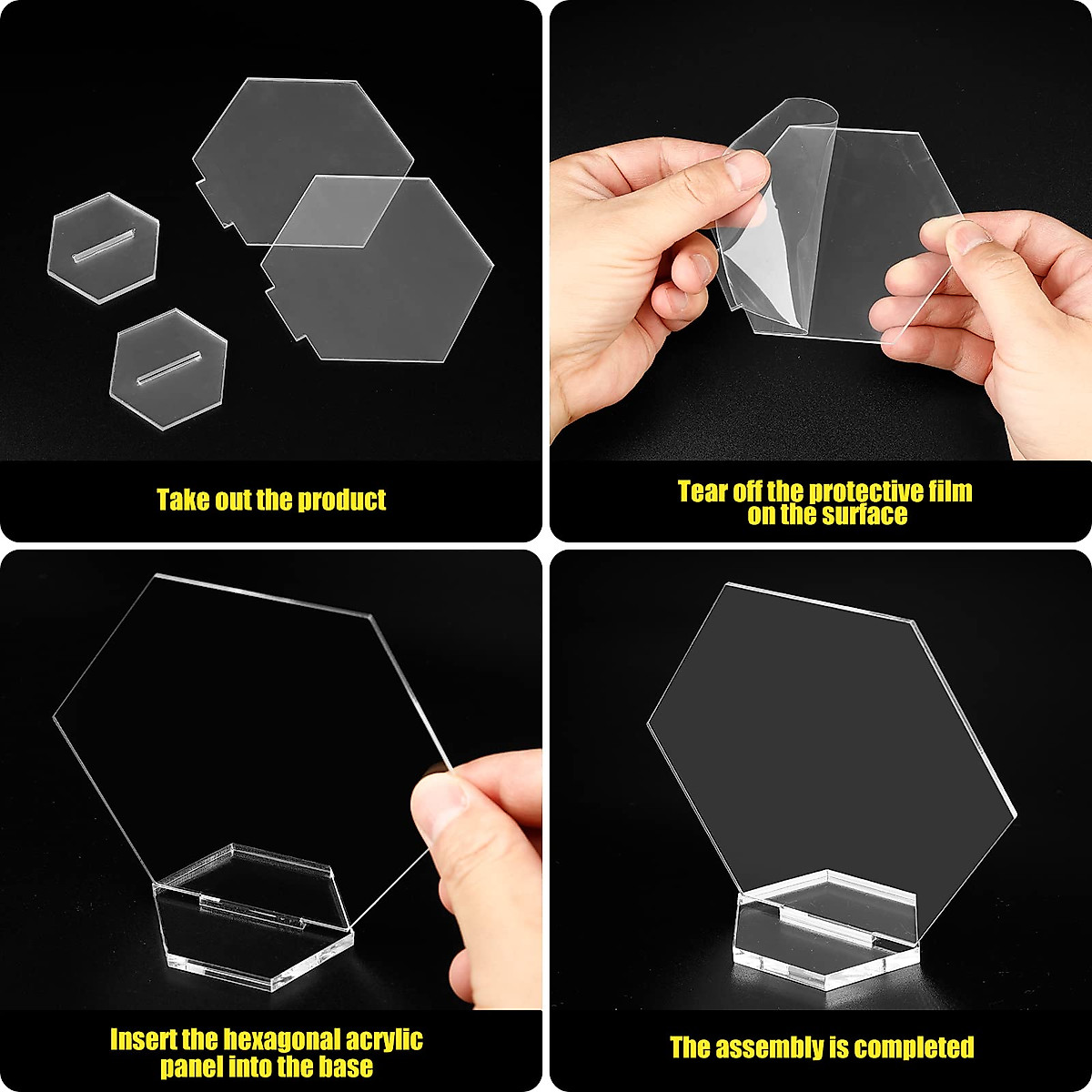 Take out the product

Tear off the protective film on the surface

Insert the hexagonal acrylic panel into the base

The assembly is completed