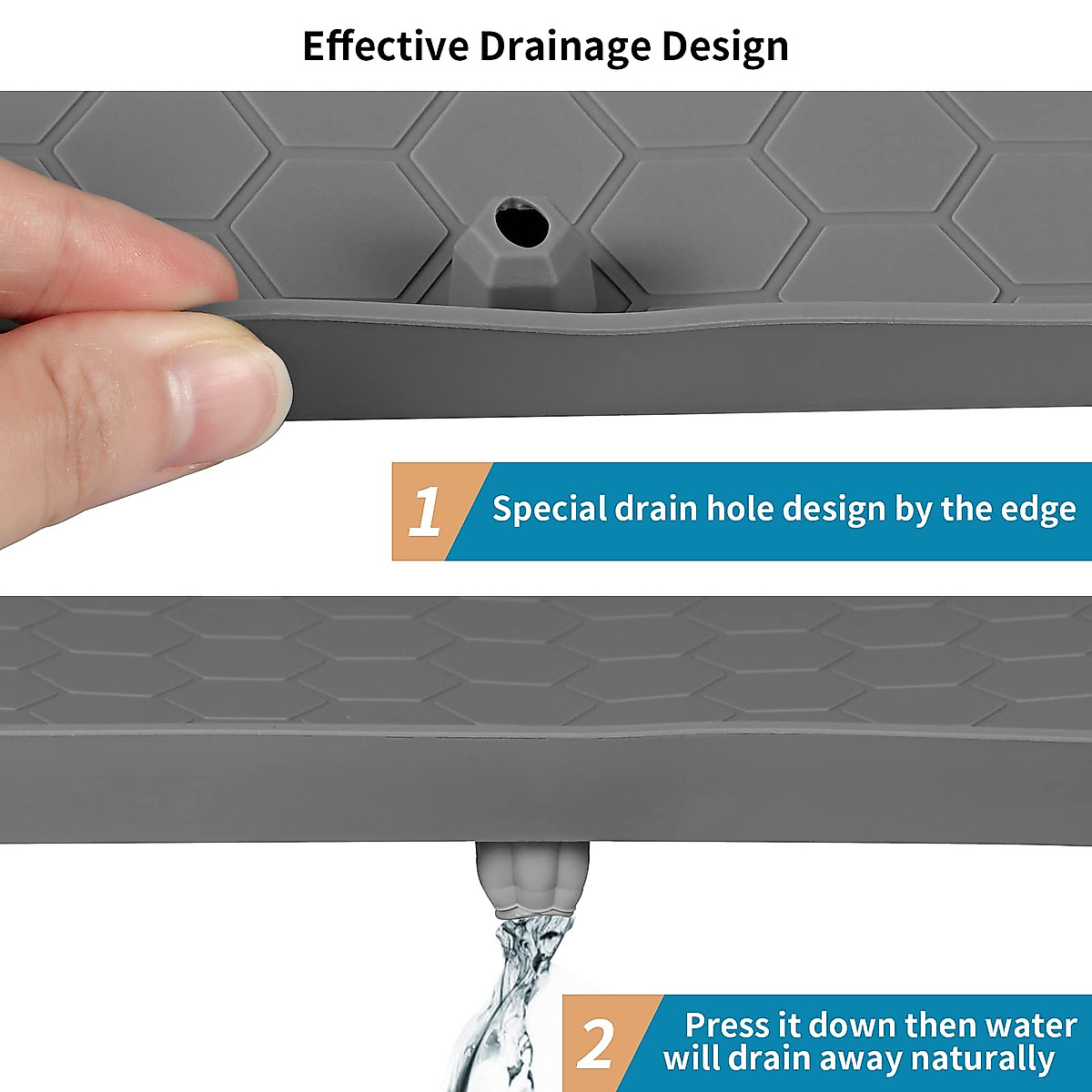 Effective Drainage Design

1 Special drain hole design by the edge

2 Press it down then water will drain away naturally