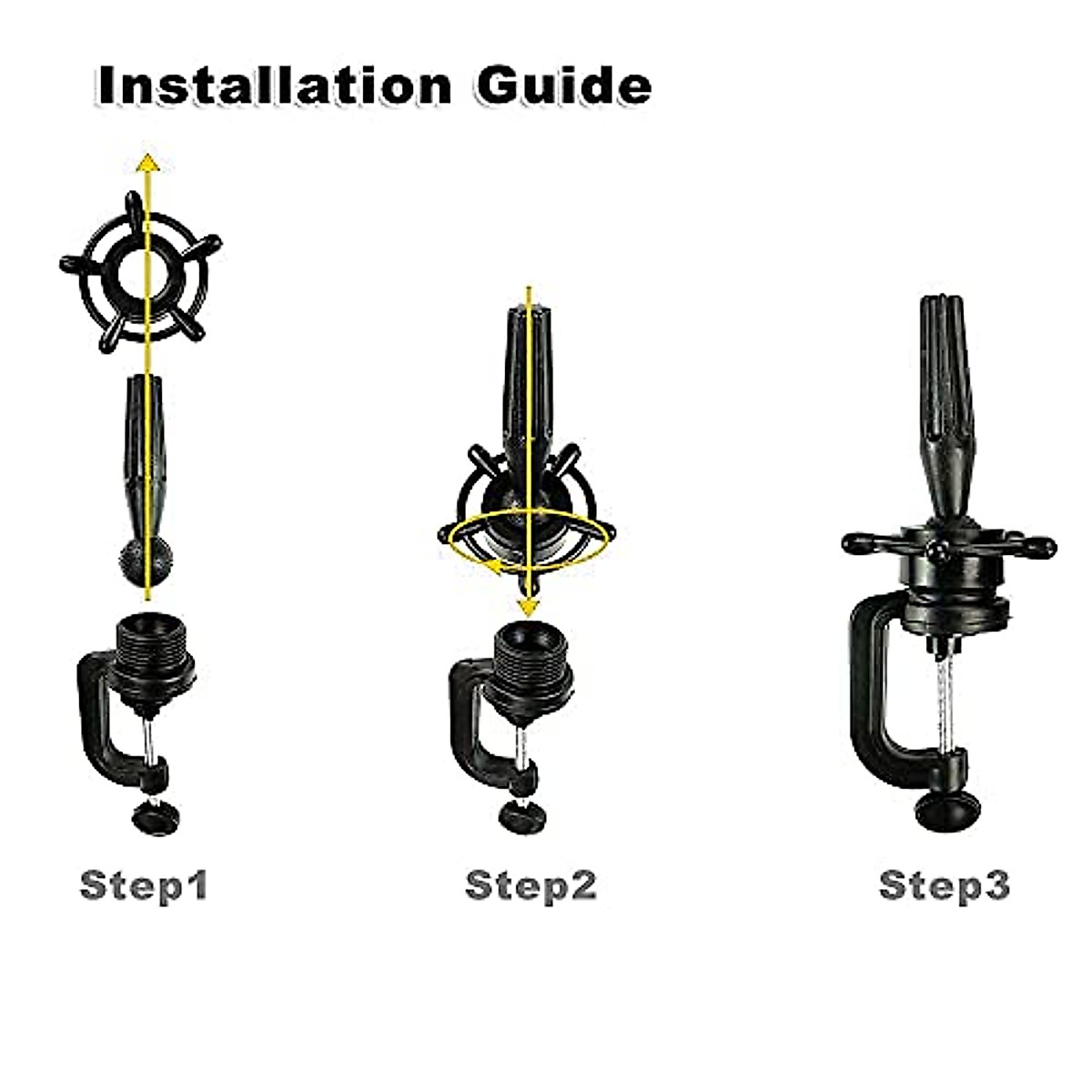 Installation Guide

Step1

Step2

Step3