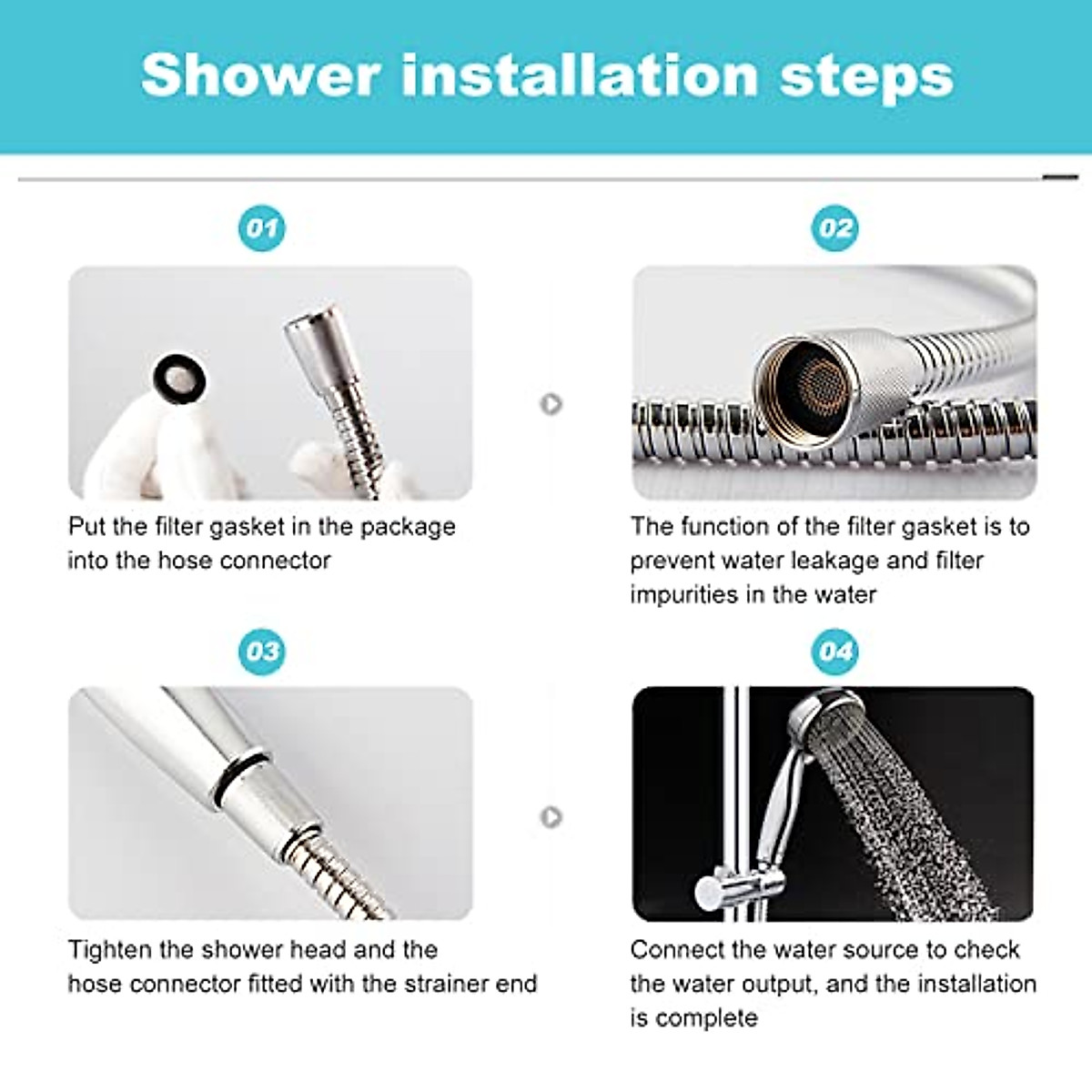 Shower installation steps

01

Put the filter gasket in the package into the hose connector

02

The function of the filter gasket is to prevent water leakage and filter impurities in the water

03

Tighten the shower head and the hose connector fitted with the strainer end

04

Connect the water source to check the water output, and the installation is complete