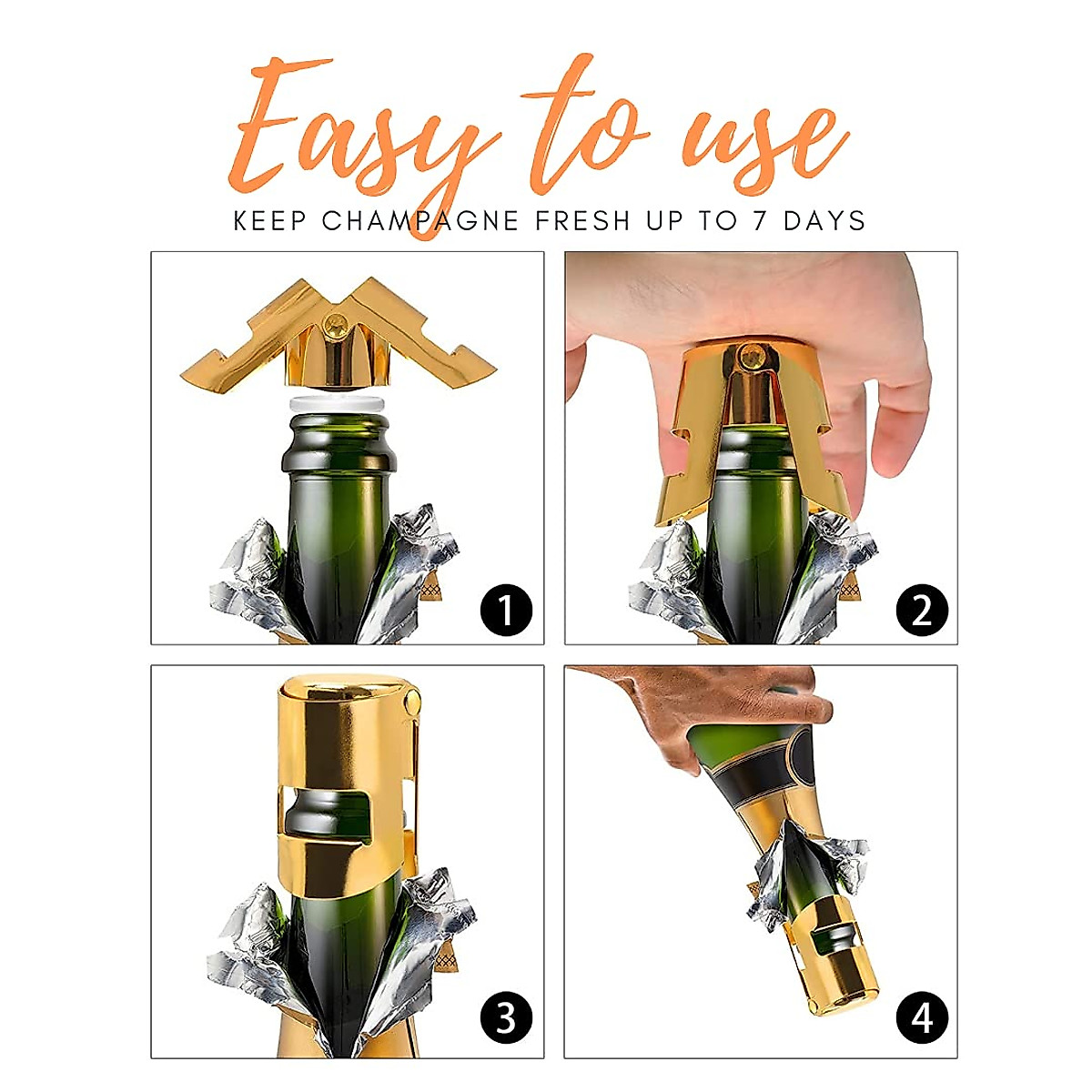 Easy to use

KEEP CHAMPAGNE FRESH UP TO 7 DAYS

1

2

3

4