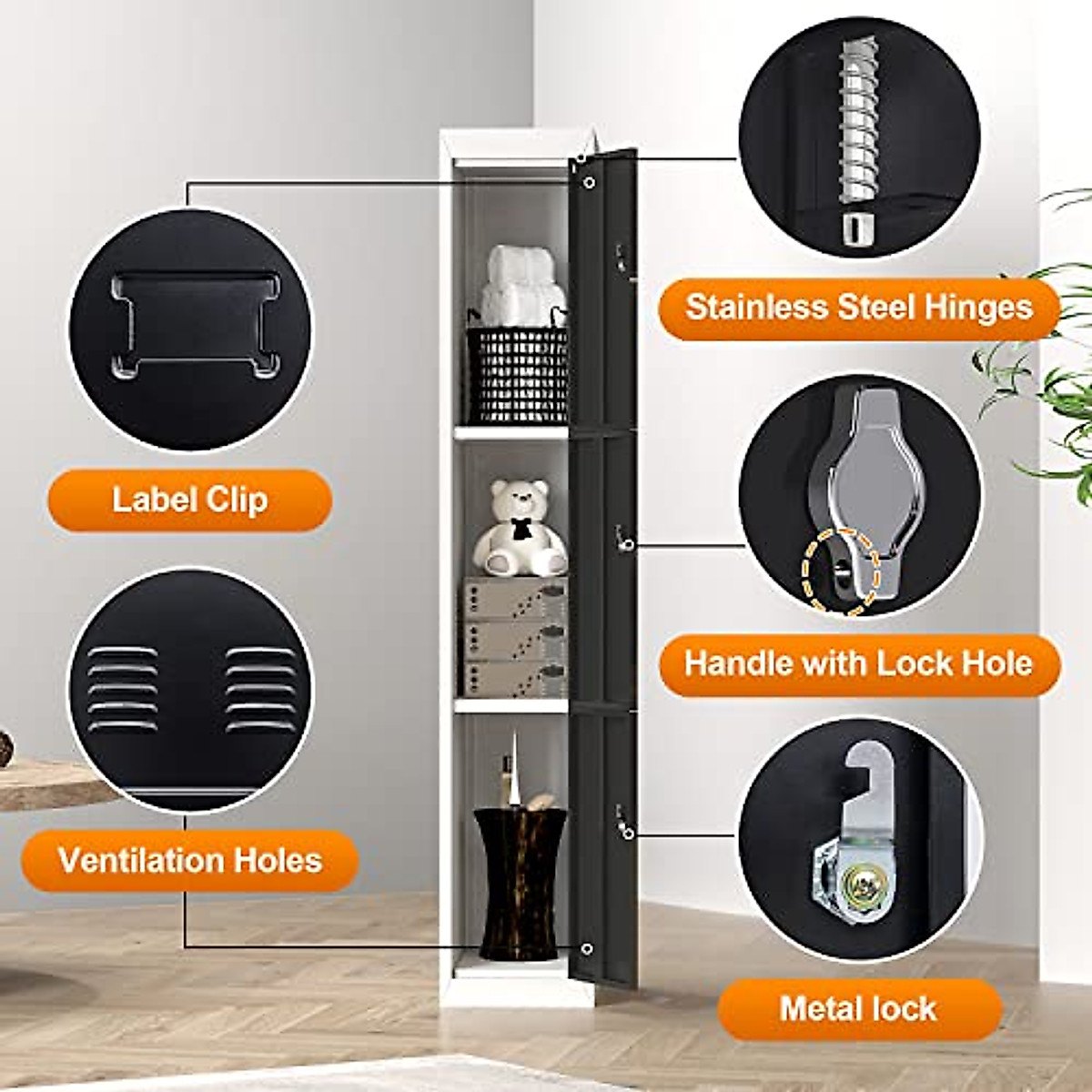 Label Clip

Ventilation Holes

Stainless Steel Hinges

Handle with Lock Hole

Metal lock