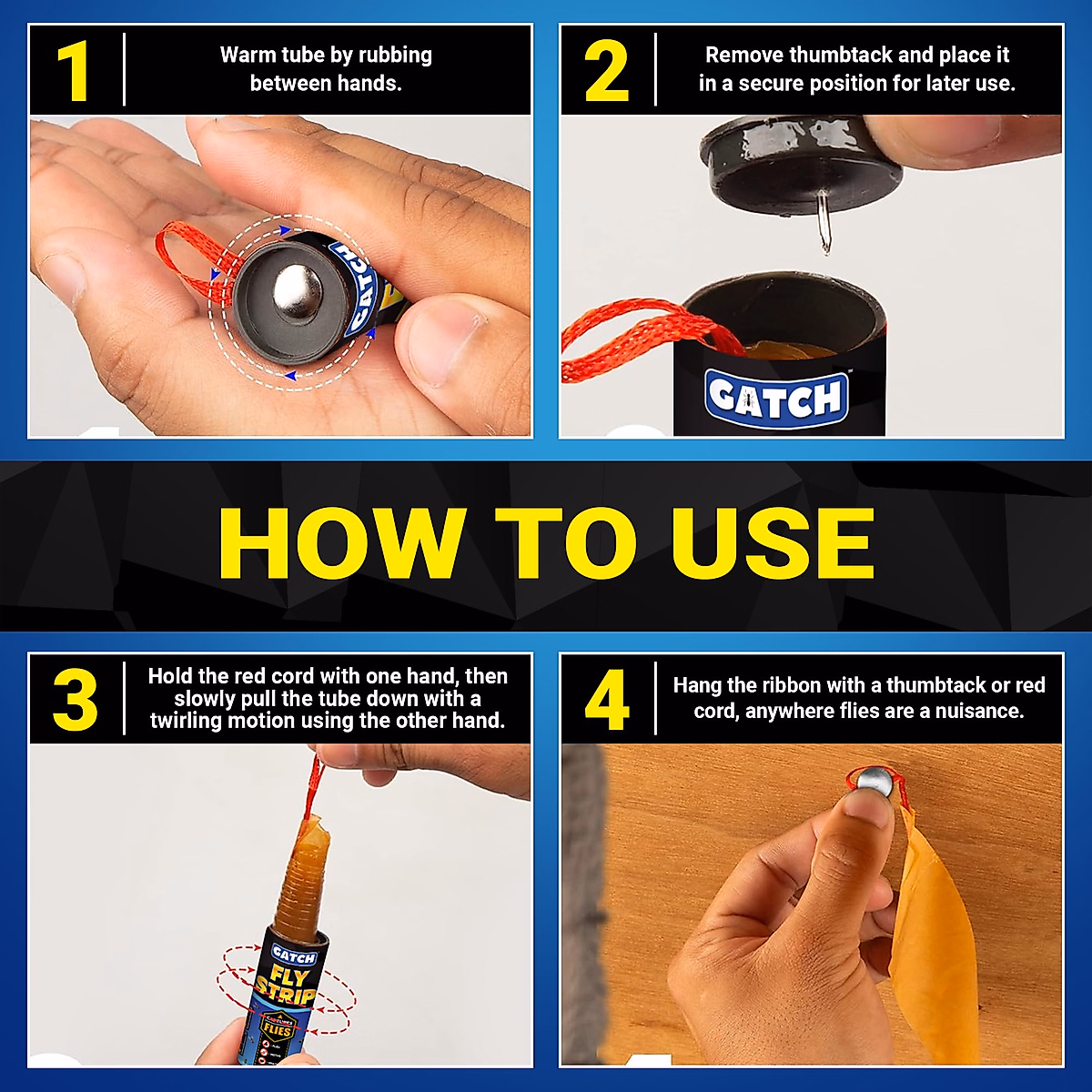 1 Warm tube by rubbing between hands.

CATCH

2 Remove thumbtack and place it in a secure position for later use.

CATCH

HOW TO USE

3 Hold the red cord with one hand, then slowly pull the tube down with a twirling motion using the other hand.

CATCH FLY STRIP FLIES

4 Hang the ribbon with a thumbtack or red cord, anywhere flies are a nuisance.