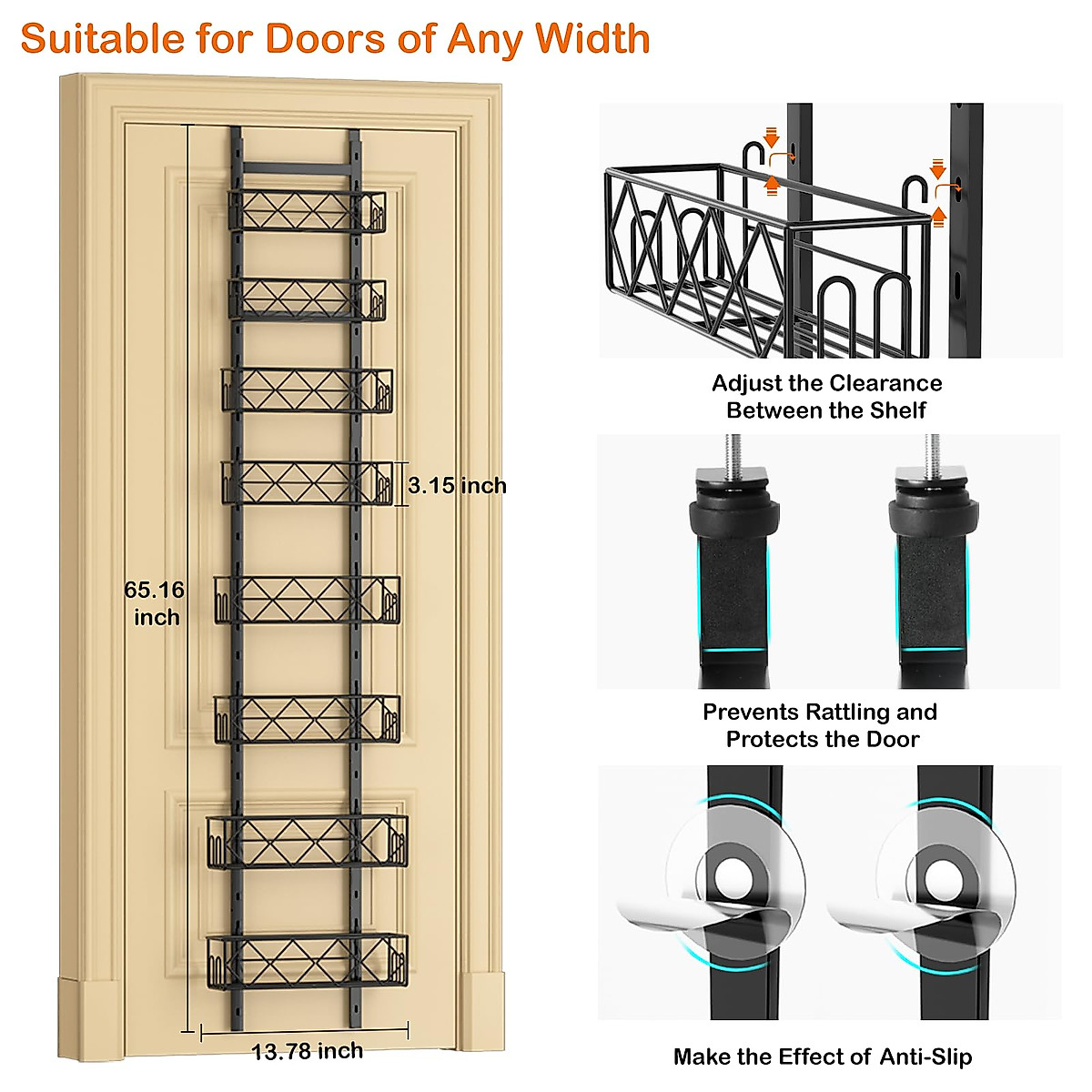 Suitable for Doors of Any Width

3.15 inch

65.16 inch

13.78 inch

Adjust the Clearance Between the Shelf

Prevents Rattling and Protects the Door

Make the Effect of Anti-Slip