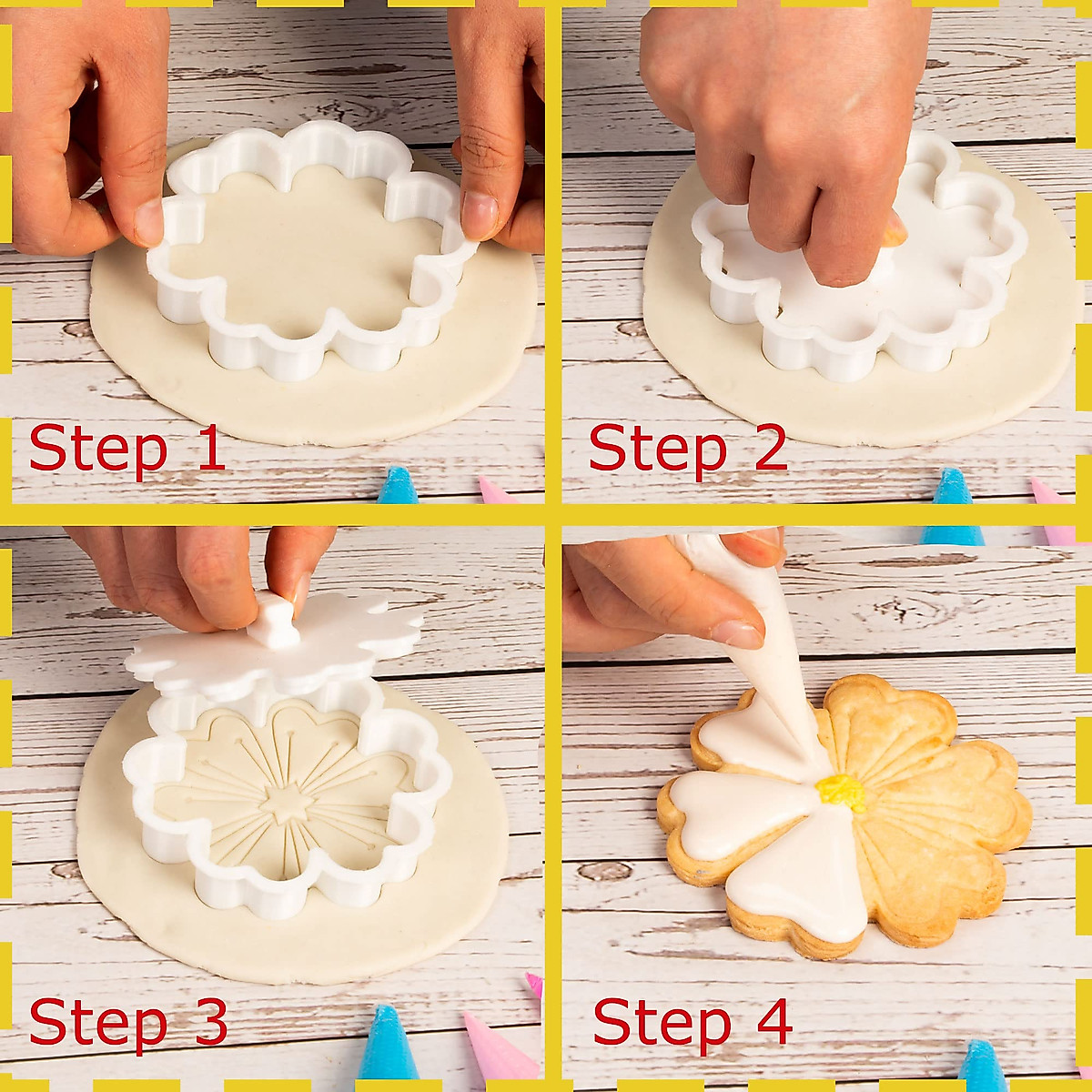 Step 1

Step 2

Step 3

Step 4