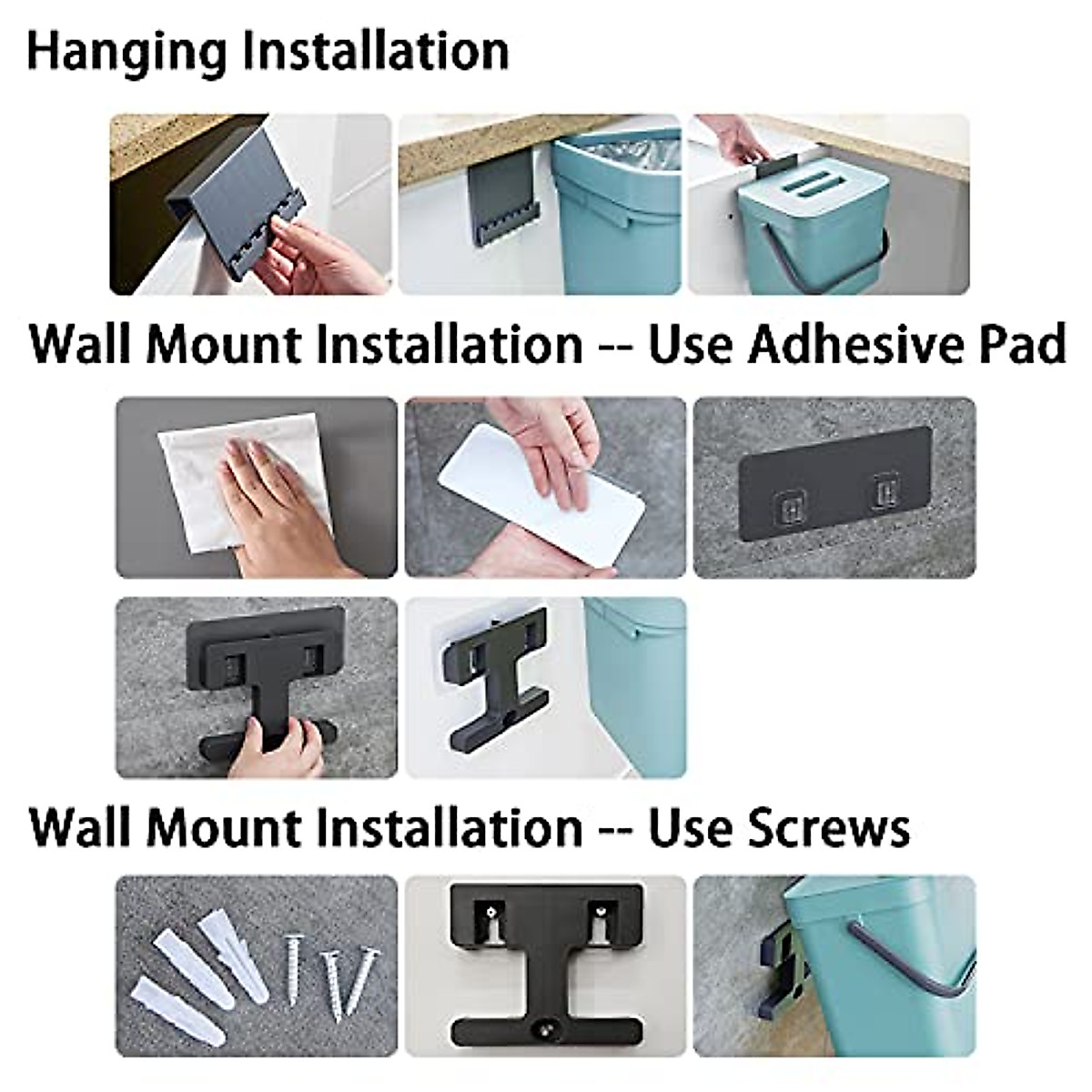 Hanging Installation

Wall Mount Installation -- Use Adhesive Pad

Wall Mount Installation -- Use Screws