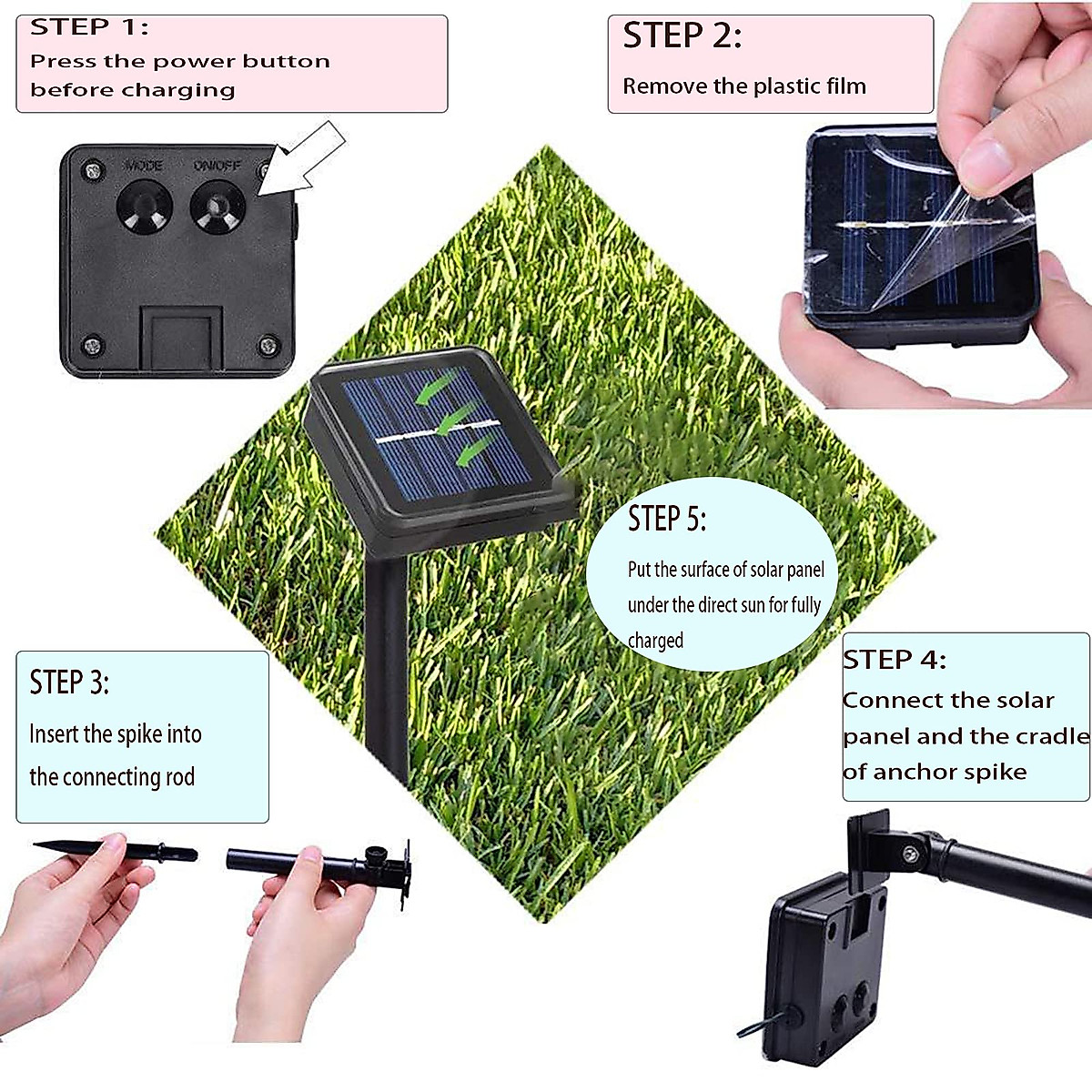 STEP 1:
Press the power button before charging

STEP 2:
Remove the plastic film

MODE ON/OFF

STEP 5:
Put the surface of solar panel under the direct sun for fully charged

STEP 3:
Insert the spike into the connecting rod

STEP 4:
Connect the solar panel and the cradle of anchor spike