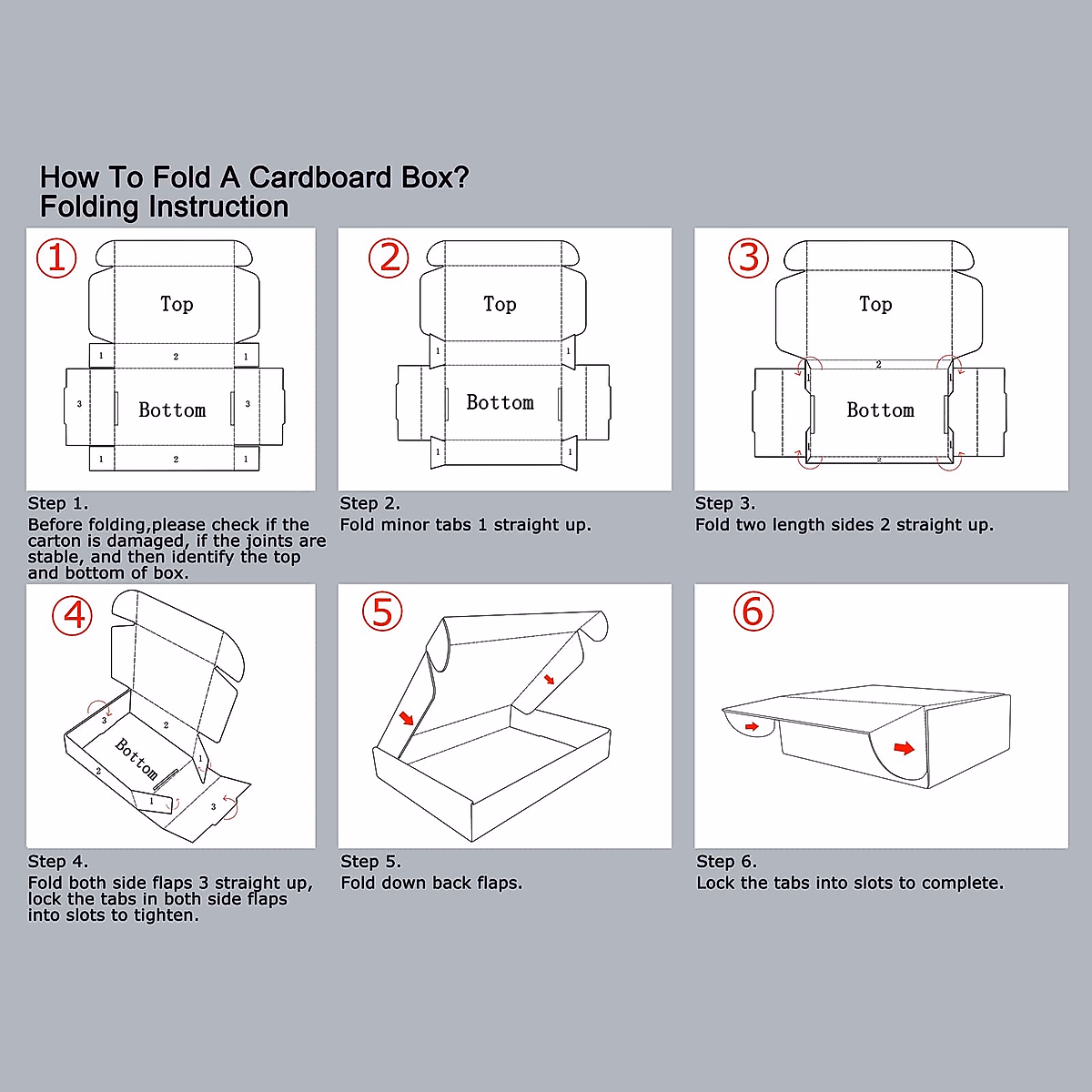 How To Fold A Cardboard Box?
Folding Instruction

①
Top
1 2 1
3 Bottom 3
1 2 1

Step 1.
Before folding,please check if the carton is damaged, if the joints are stable, and then identify the top and bottom of box.

②
Top
1 1
Bottom
1 1

Step 2.
Fold minor tabs 1 straight up.

③
Top
2
Bottom
2

Step 3.
Fold two length sides 2 straight up.

④
3 2
Bottom
2 1
1 3

Step 4.
Fold both side flaps 3 straight up, lock the tabs in both side flaps into slots to tighten.

⑤

Step 5.
Fold down back flaps.

⑥

Step 6.
Lock the tabs into slots to complete.