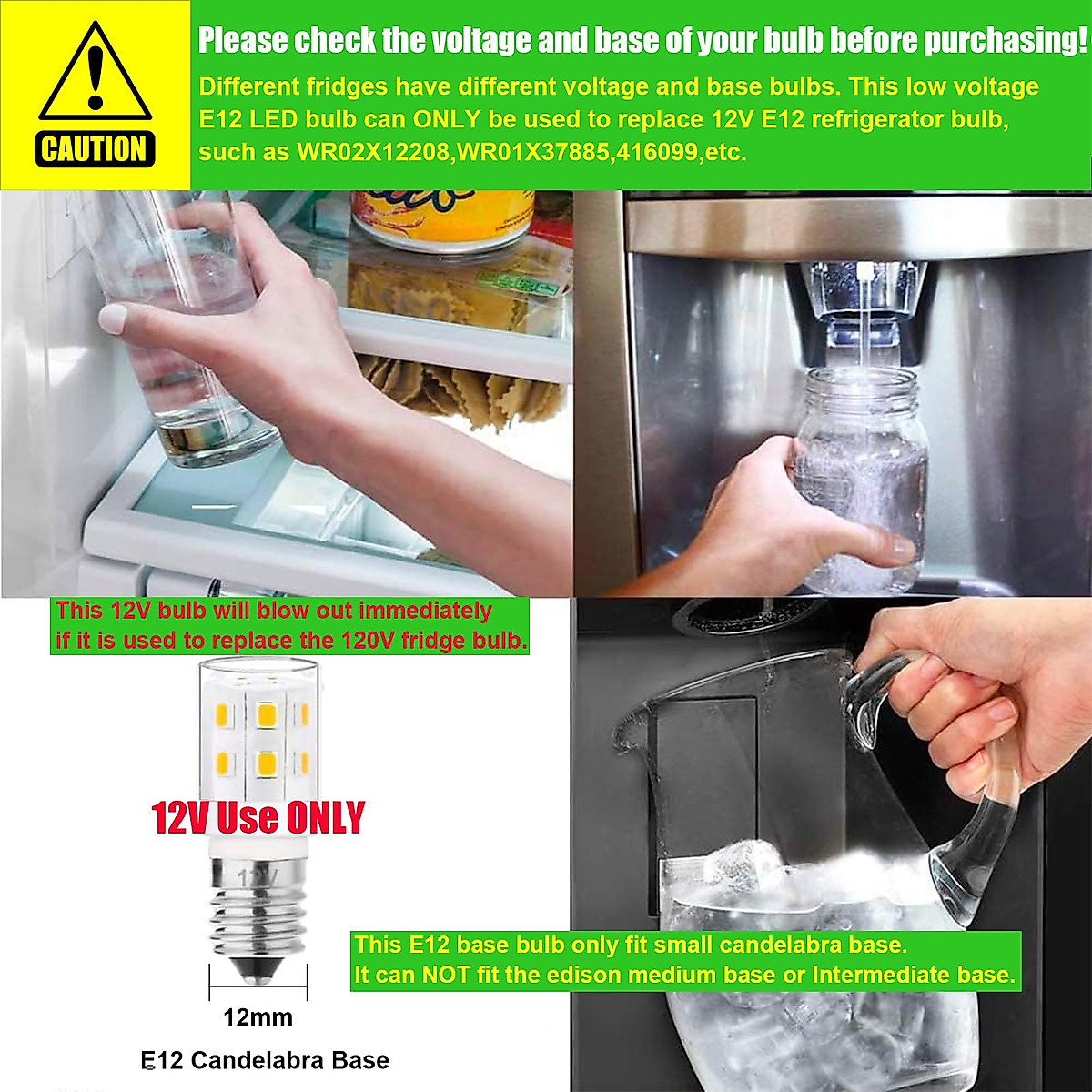 CAUTION

Please check the voltage and base of your bulb before purchasing!

Different fridges have different voltage and base bulbs. This low voltage E12 LED bulb can ONLY be used to replace 12V E12 refrigerator bulb, such as WR02X12208,WR01X37885,416099,etc.

This 12V bulb will blow out immediately if it is used to replace the 120V fridge bulb.

12V Use ONLY

12V

12mm

E12 Candelabra Base

This E12 base bulb only fit small candelabra base. It can NOT fit the edison medium base or Intermediate base.