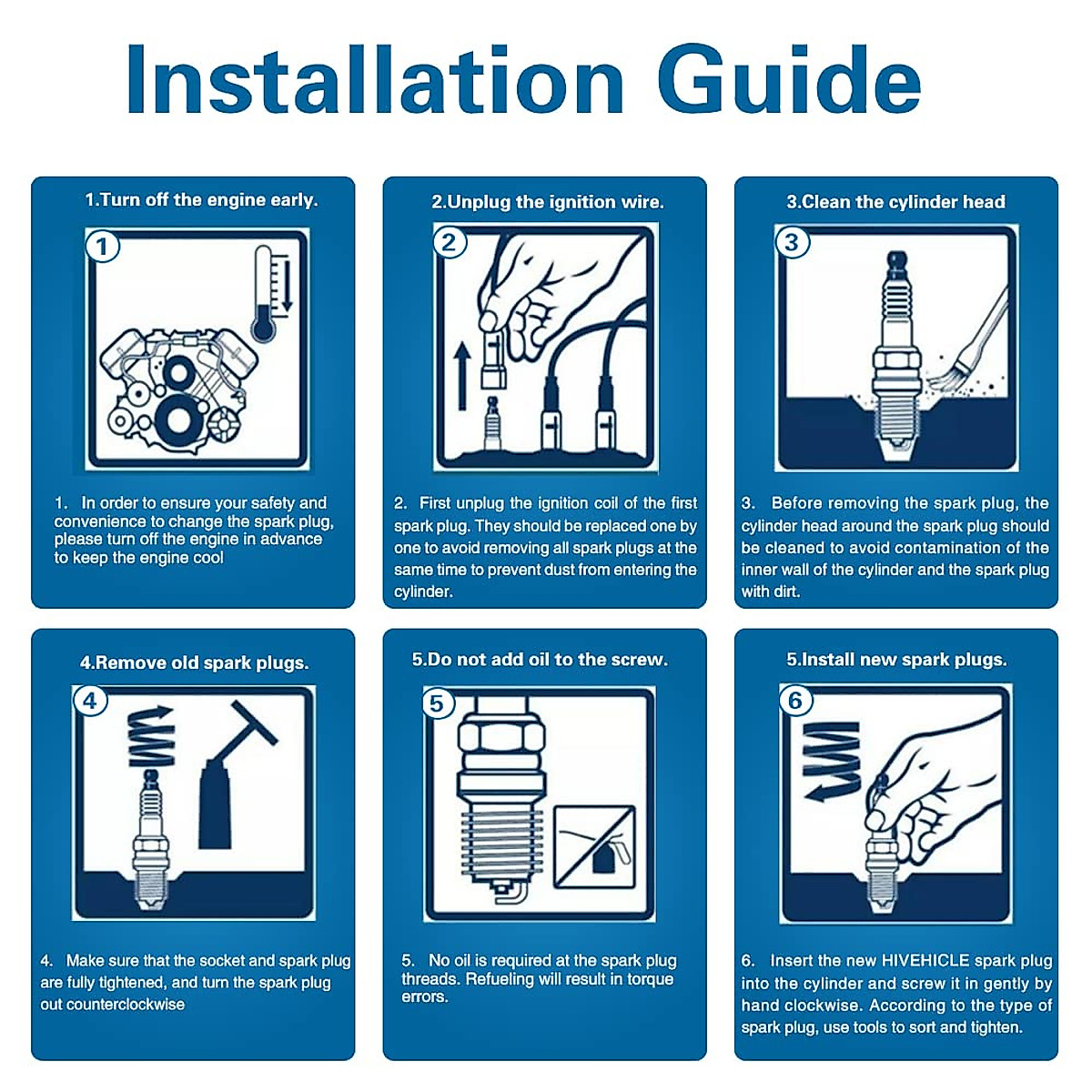 Installation Guide

1.Turn off the engine early.

1

1. In order to ensure your safety and convenience to change the spark plug, please turn off the engine in advance to keep the engine cool

2.Unplug the ignition wire.

2

2. First unplug the ignition coil of the first spark plug. They should be replaced one by one to avoid removing all spark plugs at the same time to prevent dust from entering the cylinder.

3.Clean the cylinder head

3

3. Before removing the spark plug, the cylinder head around the spark plug should be cleaned to avoid contamination of the inner wall of the cylinder and the spark plug with dirt.

4.Remove old spark plugs.

4

4. Make sure that the socket and spark plug are fully tightened, and turn the spark plug out counterclockwise

5.Do not add oil to the screw.

5

5. No oil is required at the spark plug threads. Refueling will result in torque errors.

5.Install new spark plugs.

6

6. Insert the new HIVEHICLE spark plug into the cylinder and screw it in gently by hand clockwise. According to the type of spark plug, use tools to sort and tighten.