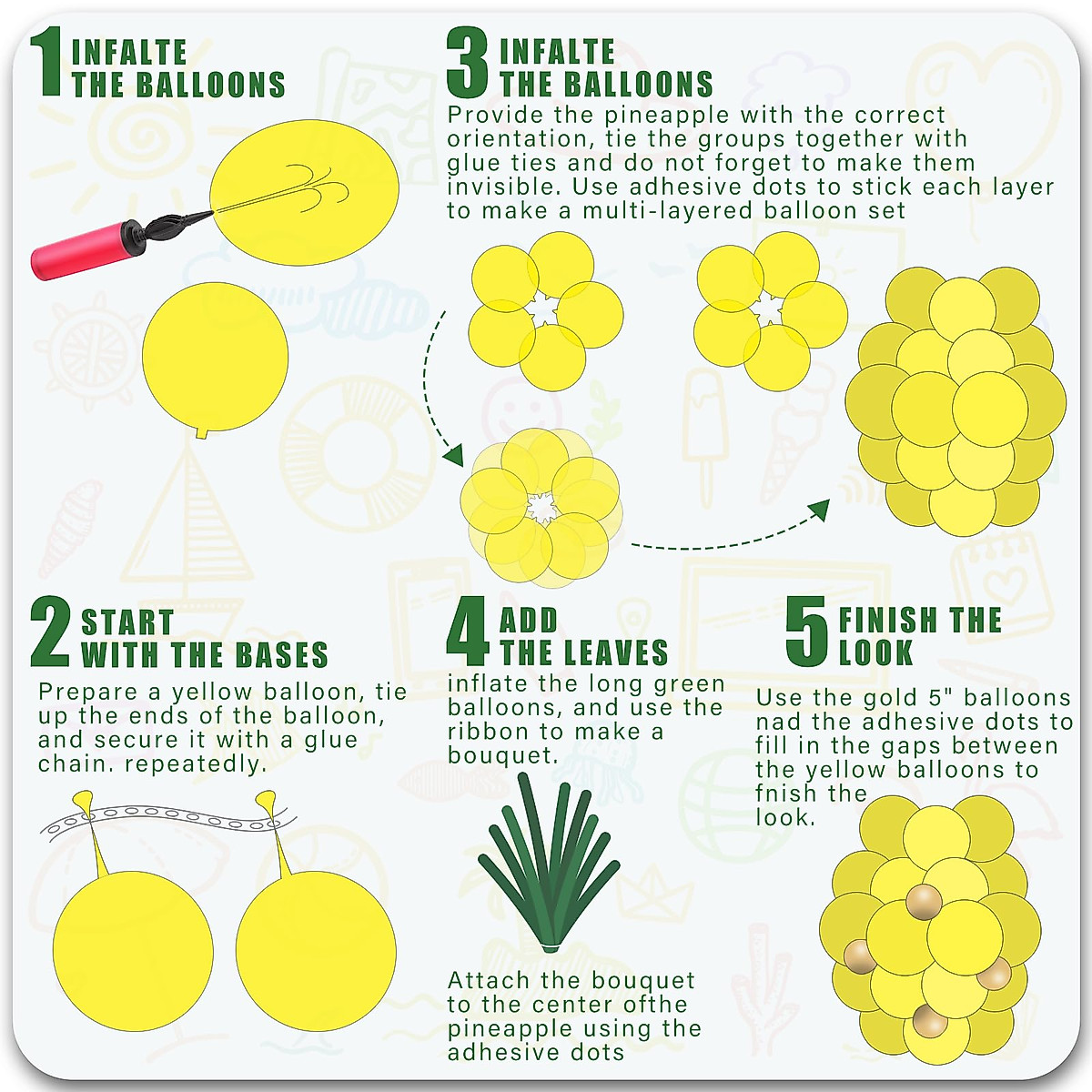 1 INFALTE THE BALLOONS

3 INFALTE THE BALLOONS

Provide the pineapple with the correct orientation, tie the groups together with glue ties and do not forget to make them invisible. Use adhesive dots to stick each layer to make a multi-layered balloon set

2 START WITH THE BASES

Prepare a yellow balloon, tie up the ends of the balloon, and secure it with a glue chain. repeatedly.

4 ADD THE LEAVES

inflate the long green balloons, and use the ribbon to make a bouquet.

Attach the bouquet to the center ofthe pineapple using the adhesive dots

5 FINISH THE LOOK

Use the gold 5" balloons nad the adhesive dots to fill in the gaps between the yellow balloons to fnish the look.