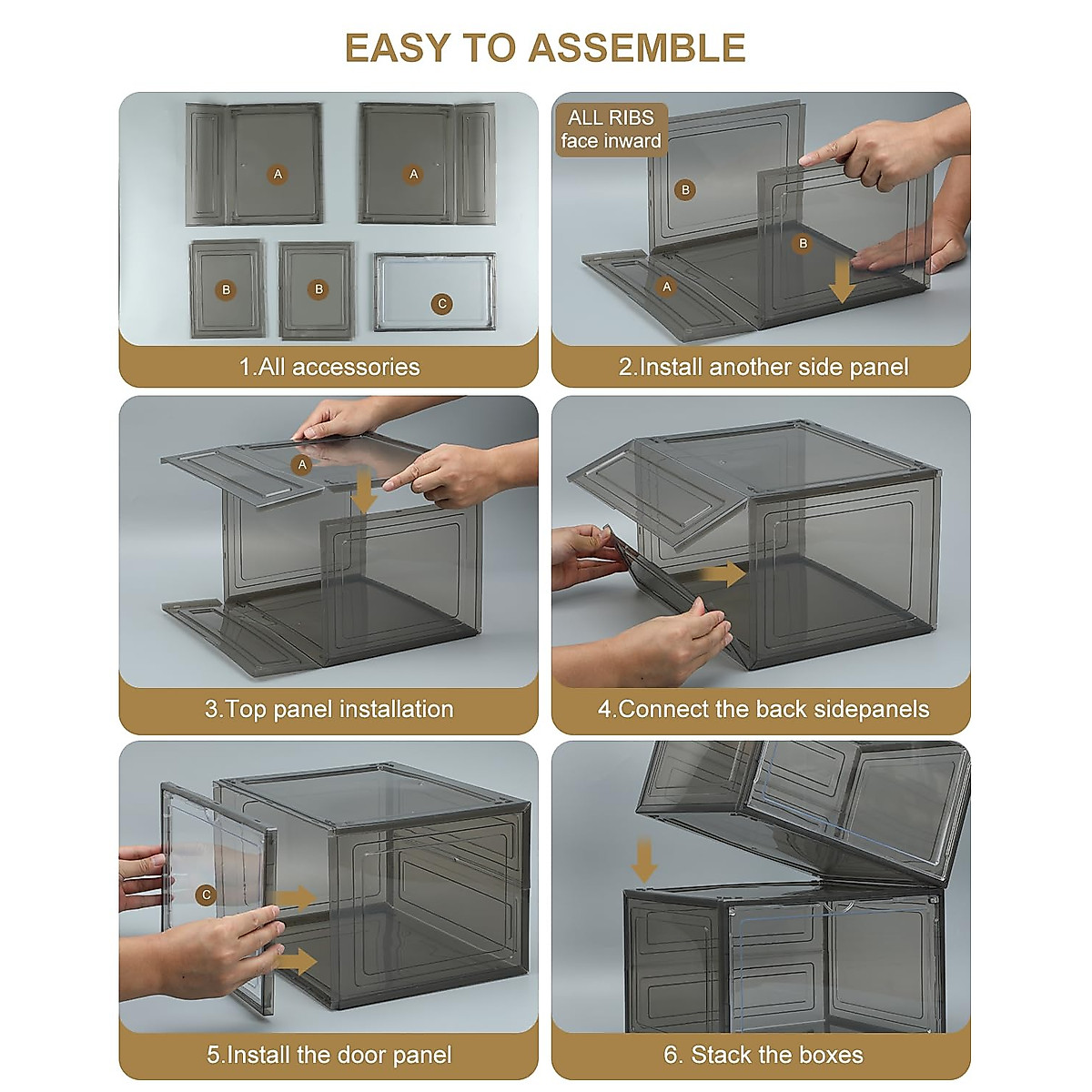 EASY TO ASSEMBLE

A A B B C

1.All accessories

ALL RIBS face inward

B B A

2.Install another side panel

A

3.Top panel installation

4.Connect the back sidepanels

C

5.Install the door panel

6. Stack the boxes