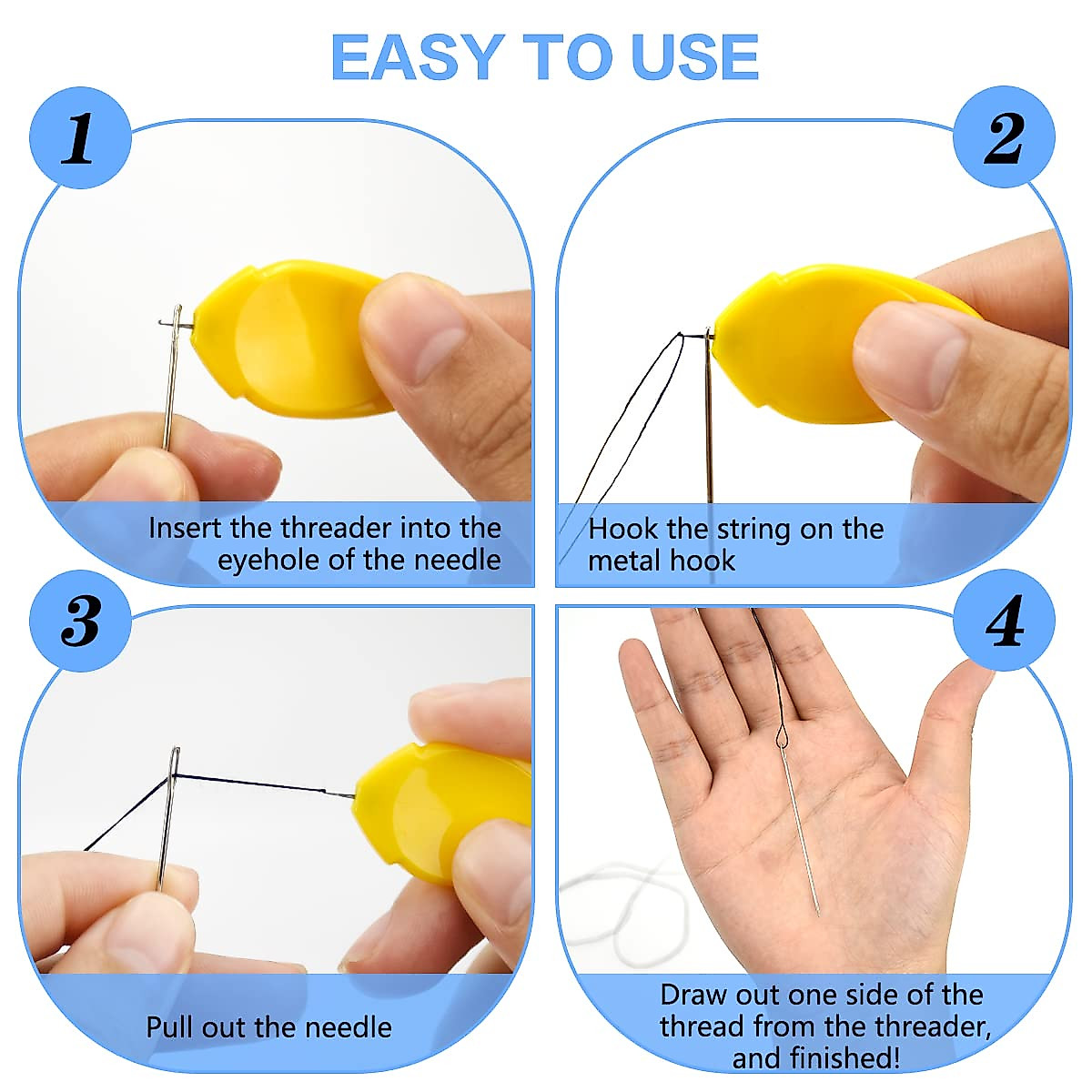 EASY TO USE

1

Insert the threader into the eyehole of the needle

2

Hook the string on the metal hook

3

Pull out the needle

4

Draw out one side of the thread from the threader, and finished!