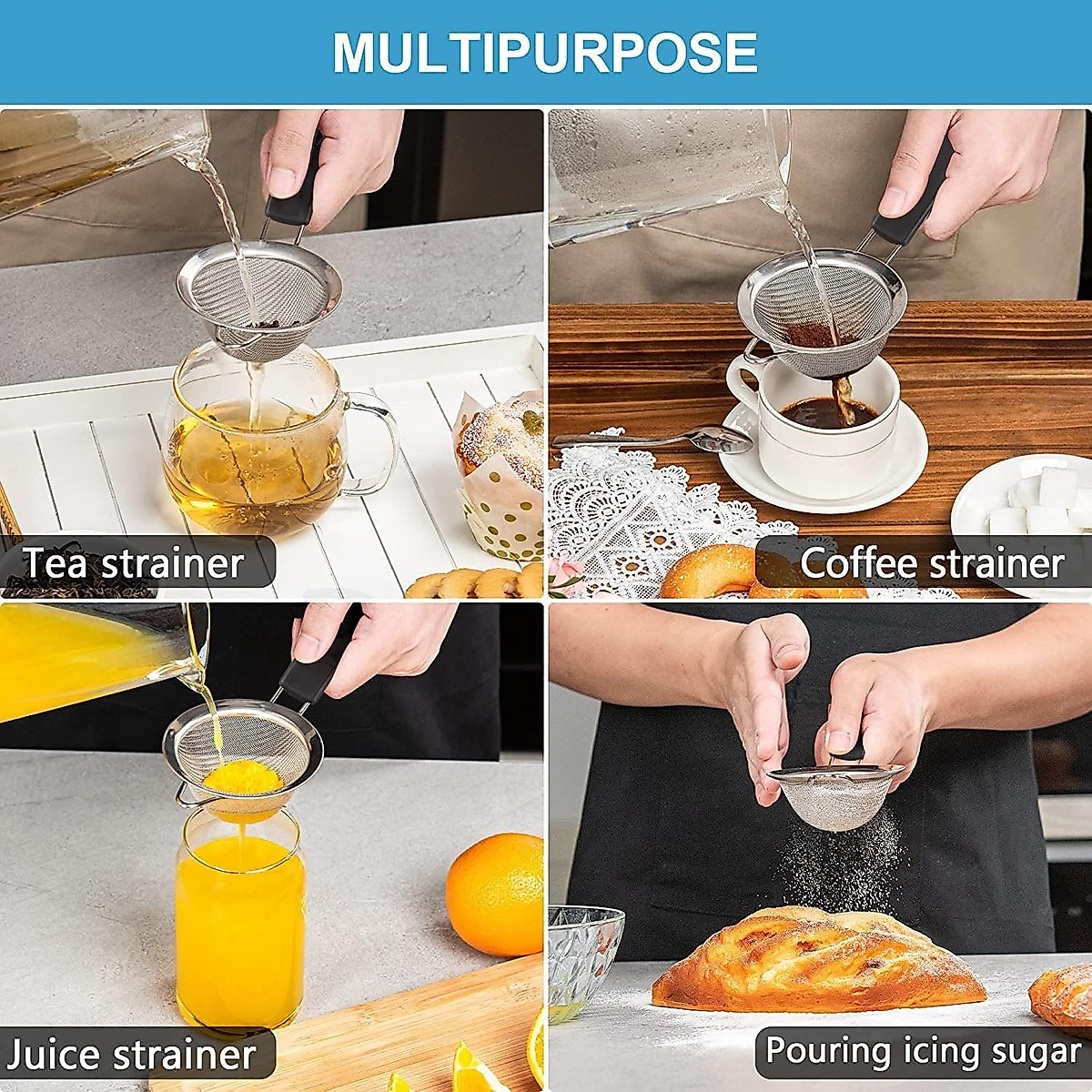 MULTIPURPOSE

Tea strainer

Coffee strainer

Juice strainer

Pouring icing sugar