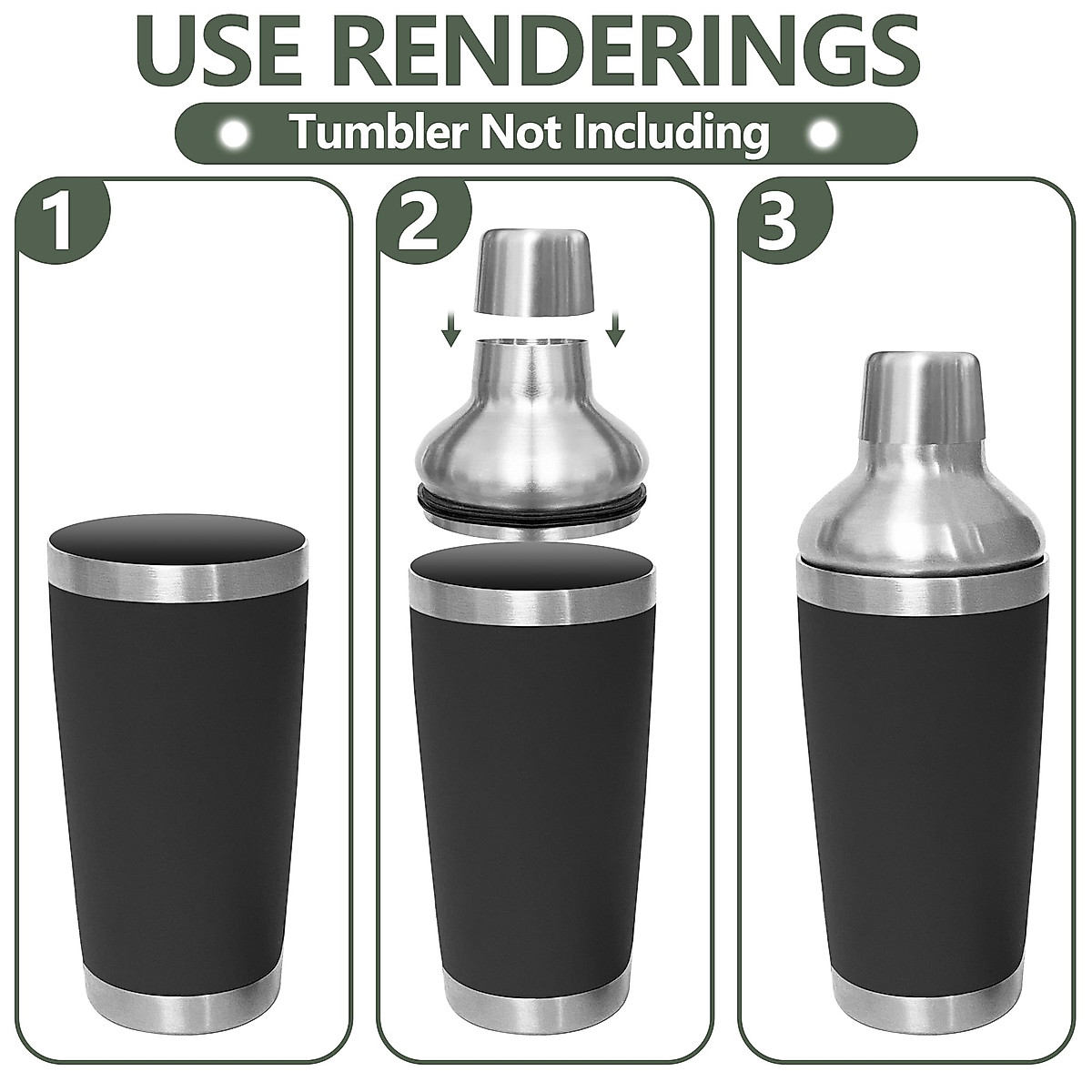 USE RENDERINGS

Tumbler Not Including

1

2

3