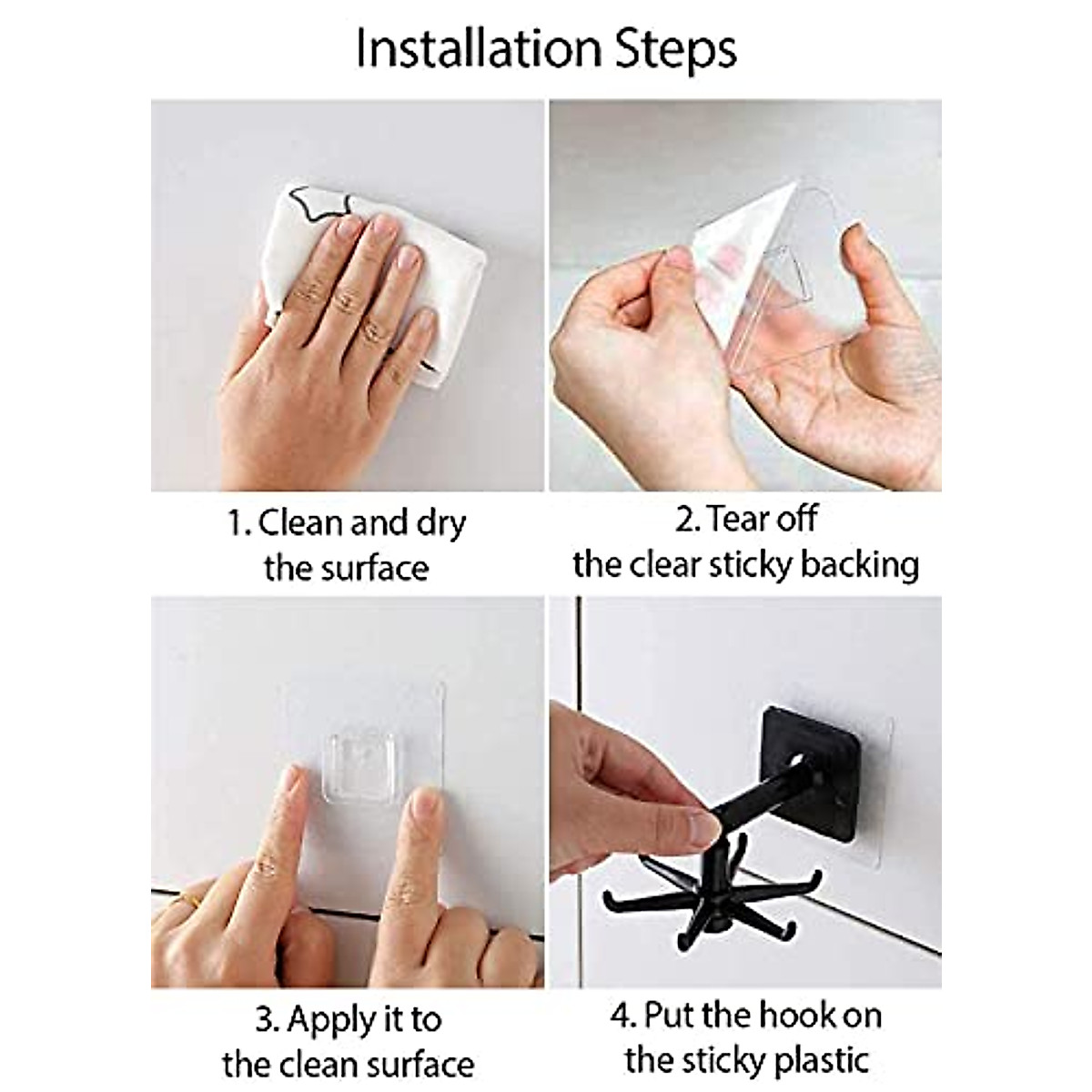 Installation Steps

1. Clean and dry the surface

2. Tear off the clear sticky backing

3. Apply it to the clean surface

4. Put the hook on the sticky plastic