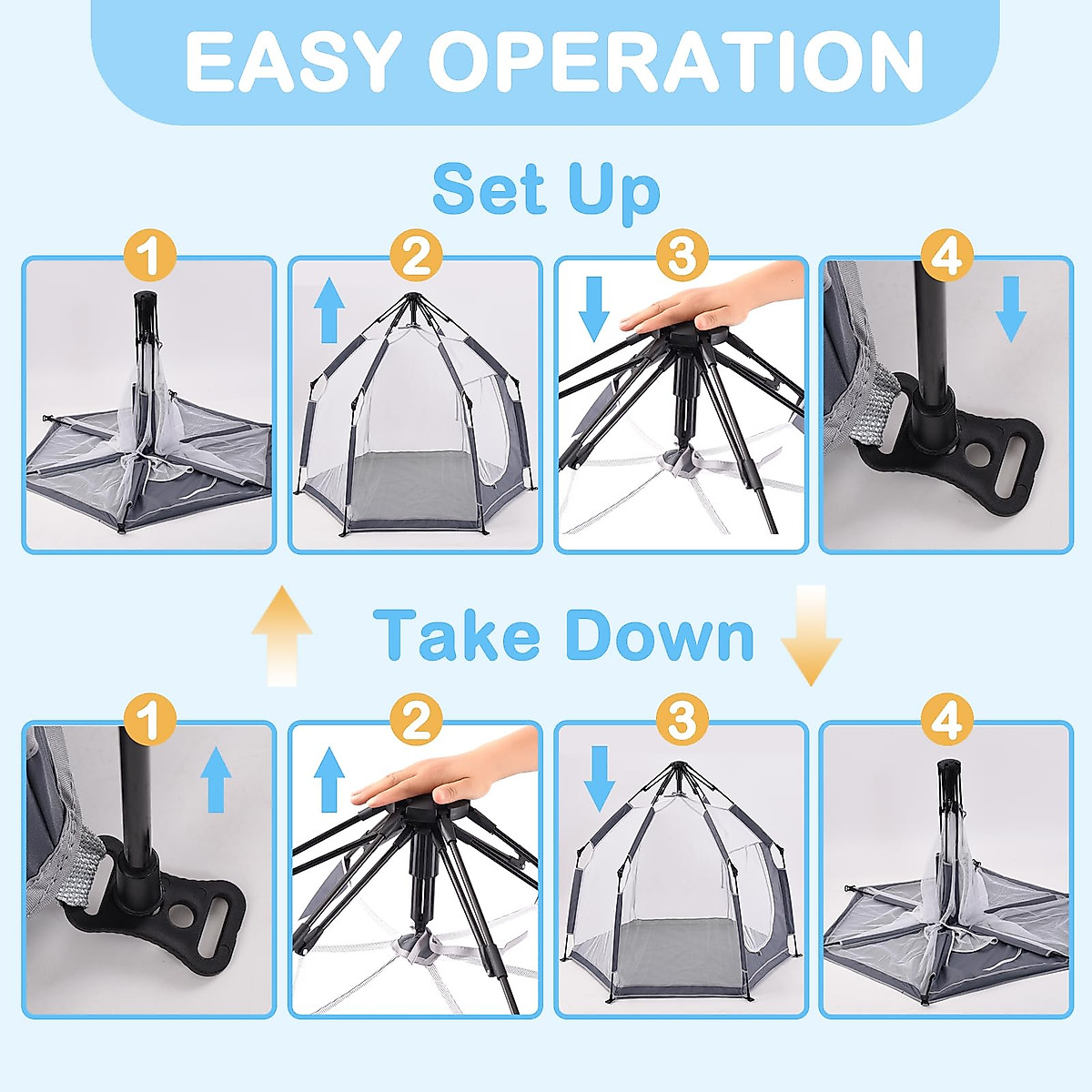 EASY OPERATION

Set Up

1 2 3 4

Take Down

1 2 3 4