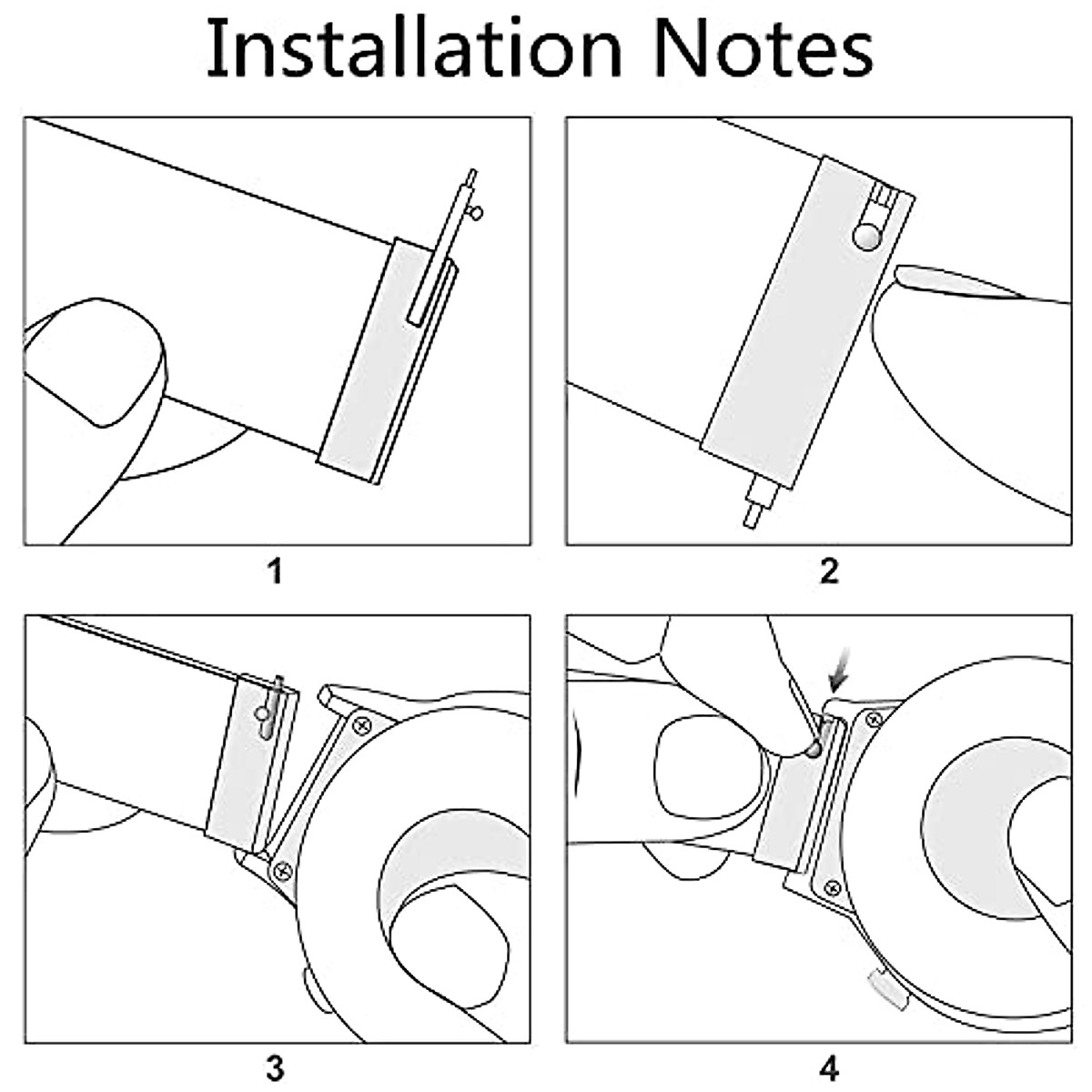 Installation Notes

1

2

3

4