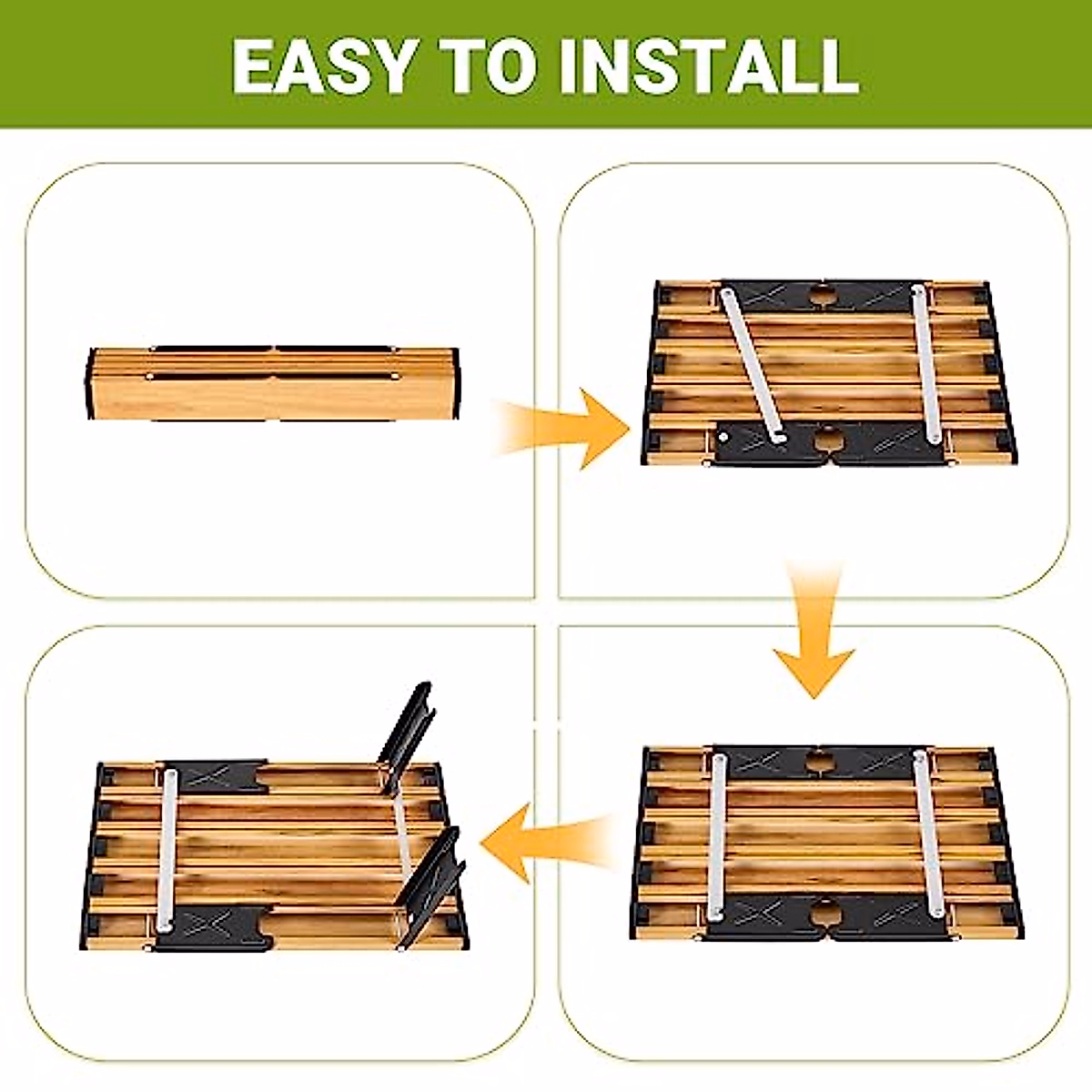 EASY TO INSTALL