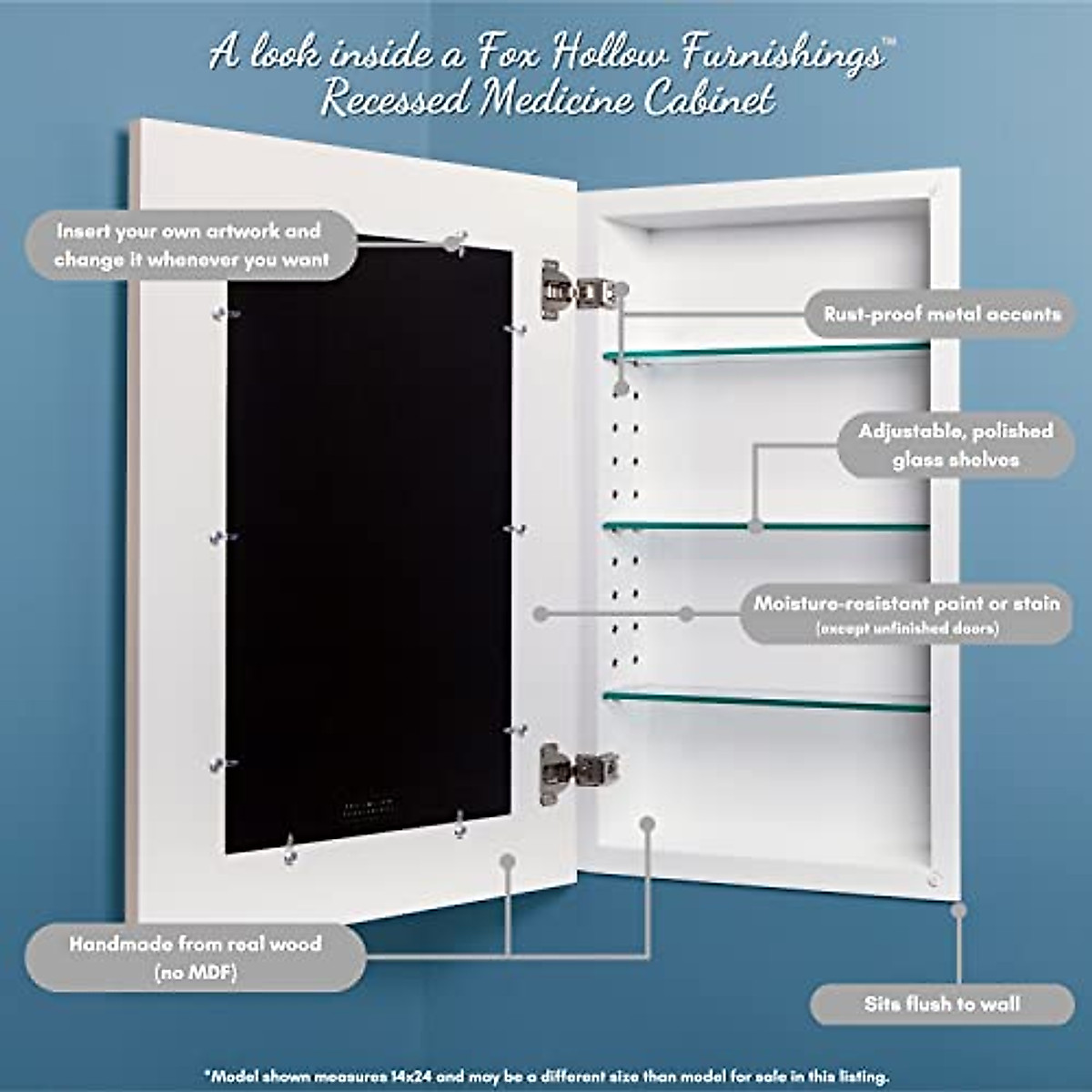 A look inside a Fox Hollow Furnishings™ Recessed Medicine Cabinet

Insert your own artwork and change it whenever you want

Rust-proof metal accents

Adjustable, polished glass shelves

Moisture-resistant paint or stain (except unfinished doors)

Handmade from real wood (no MDF)

Sits flush to wall

*Model shown measures 14x24 and may be a different size than model for sale in this listing.