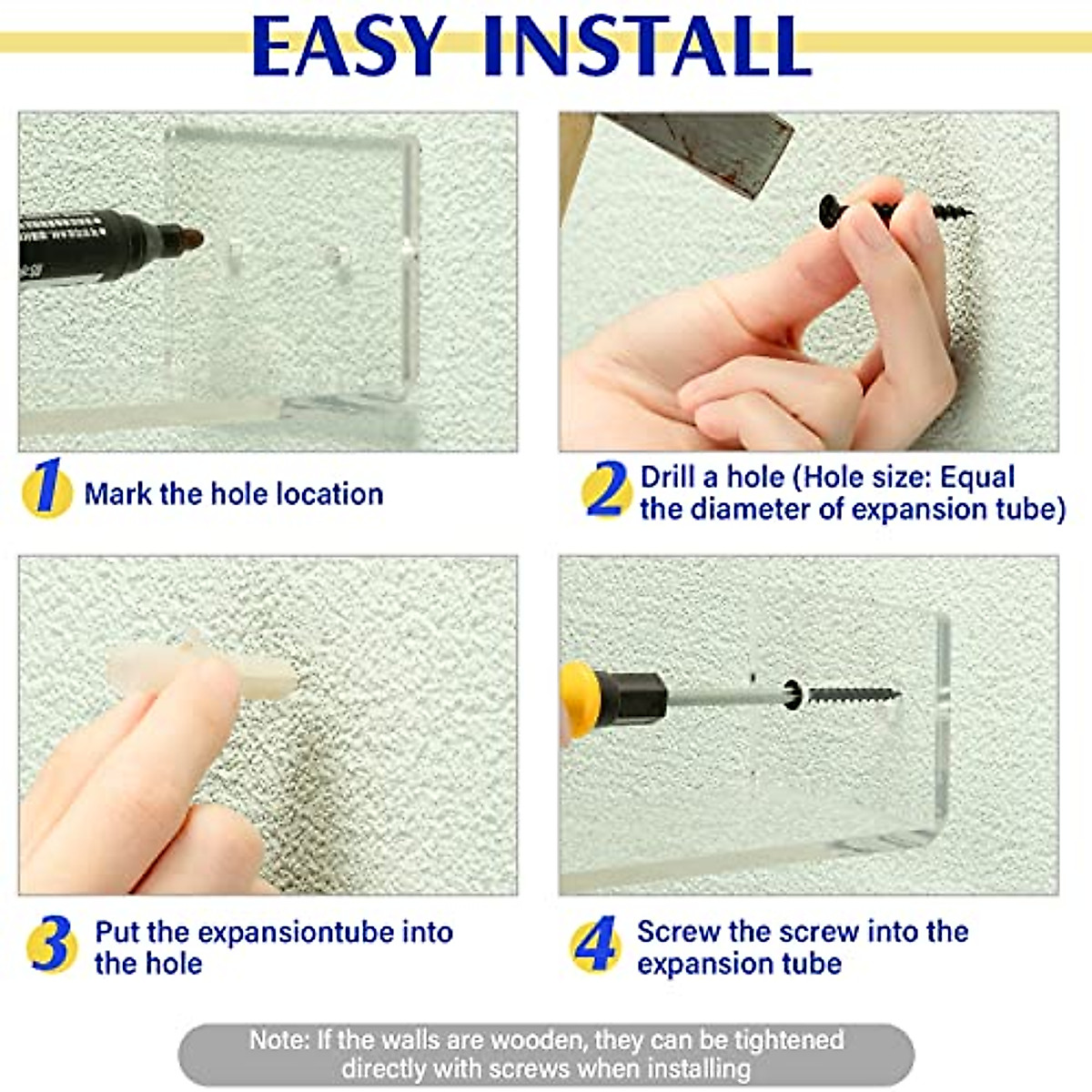 EASY INSTALL

1 Mark the hole location

2 Drill a hole (Hole size: Equal the diameter of expansion tube)

3 Put the expansiontube into the hole

4 Screw the screw into the expansion tube

Note: If the walls are wooden, they can be tightened directly with screws when installing