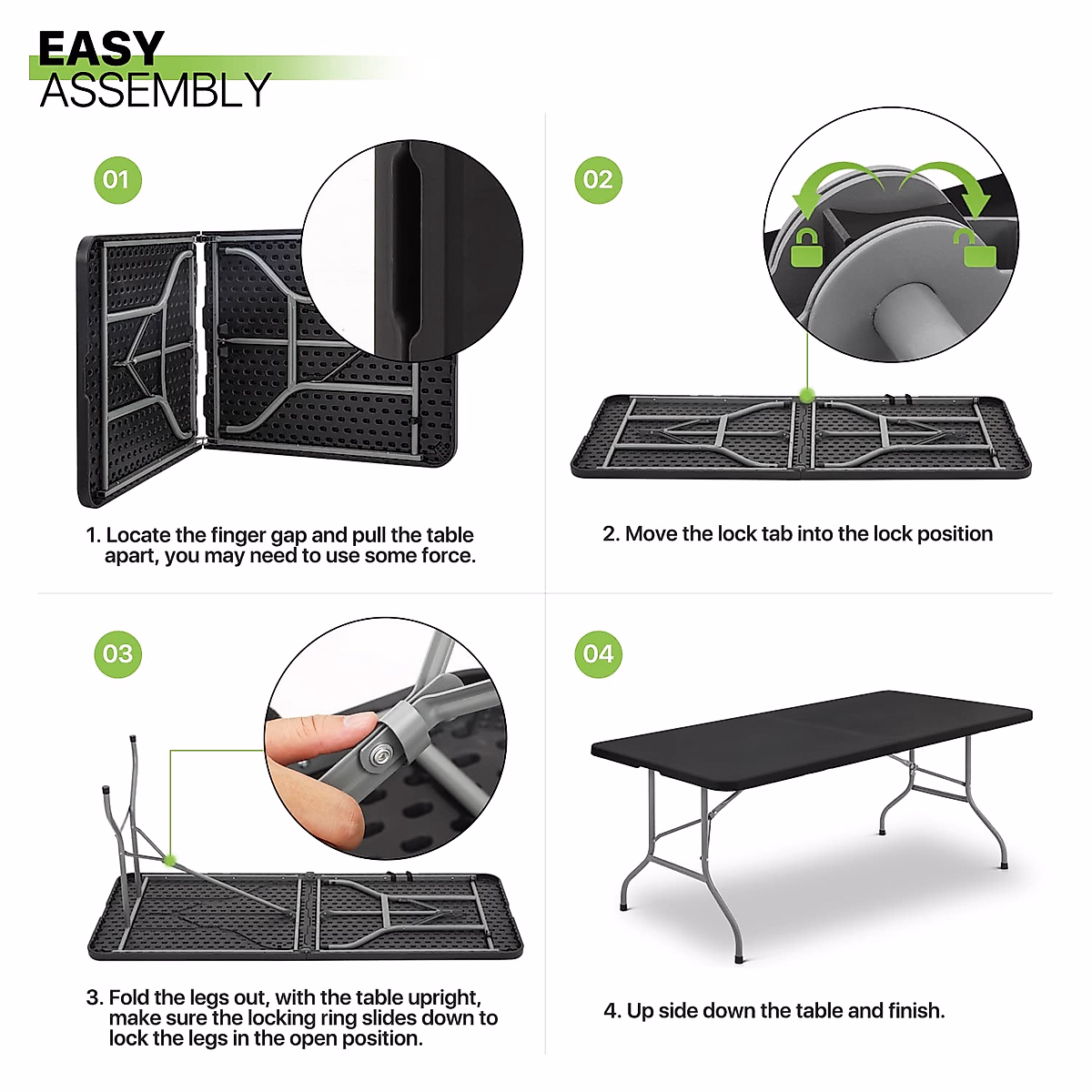 EASY ASSEMBLY

01

1. Locate the finger gap and pull the table apart, you may need to use some force.

02

2. Move the lock tab into the lock position

03

3. Fold the legs out, with the table upright, make sure the locking ring slides down to lock the legs in the open position.

04

4. Up side down the table and finish.