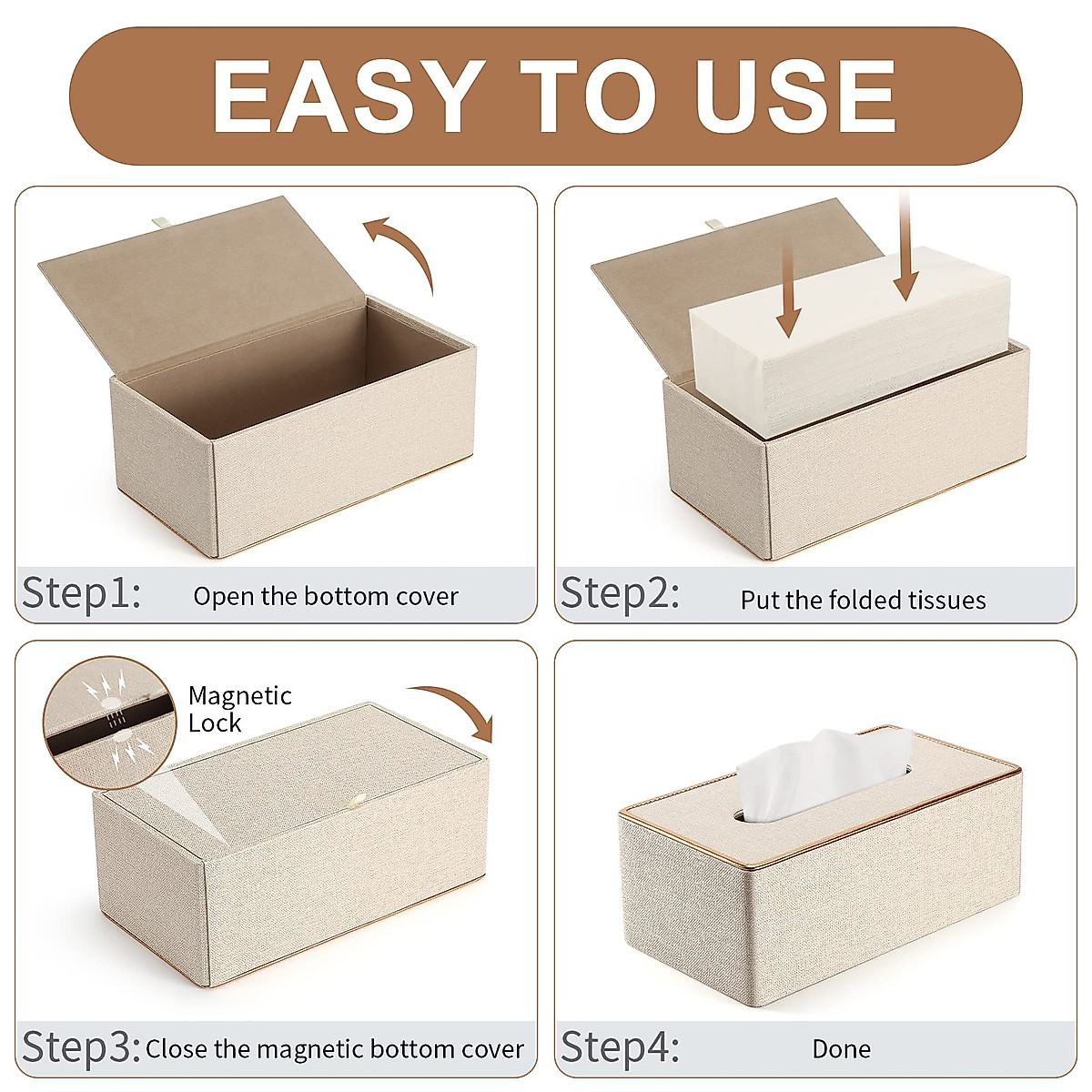 EASY TO USE

Step1: Open the bottom cover

Step2: Put the folded tissues

Magnetic Lock

Step3: Close the magnetic bottom cover

Step4: Done