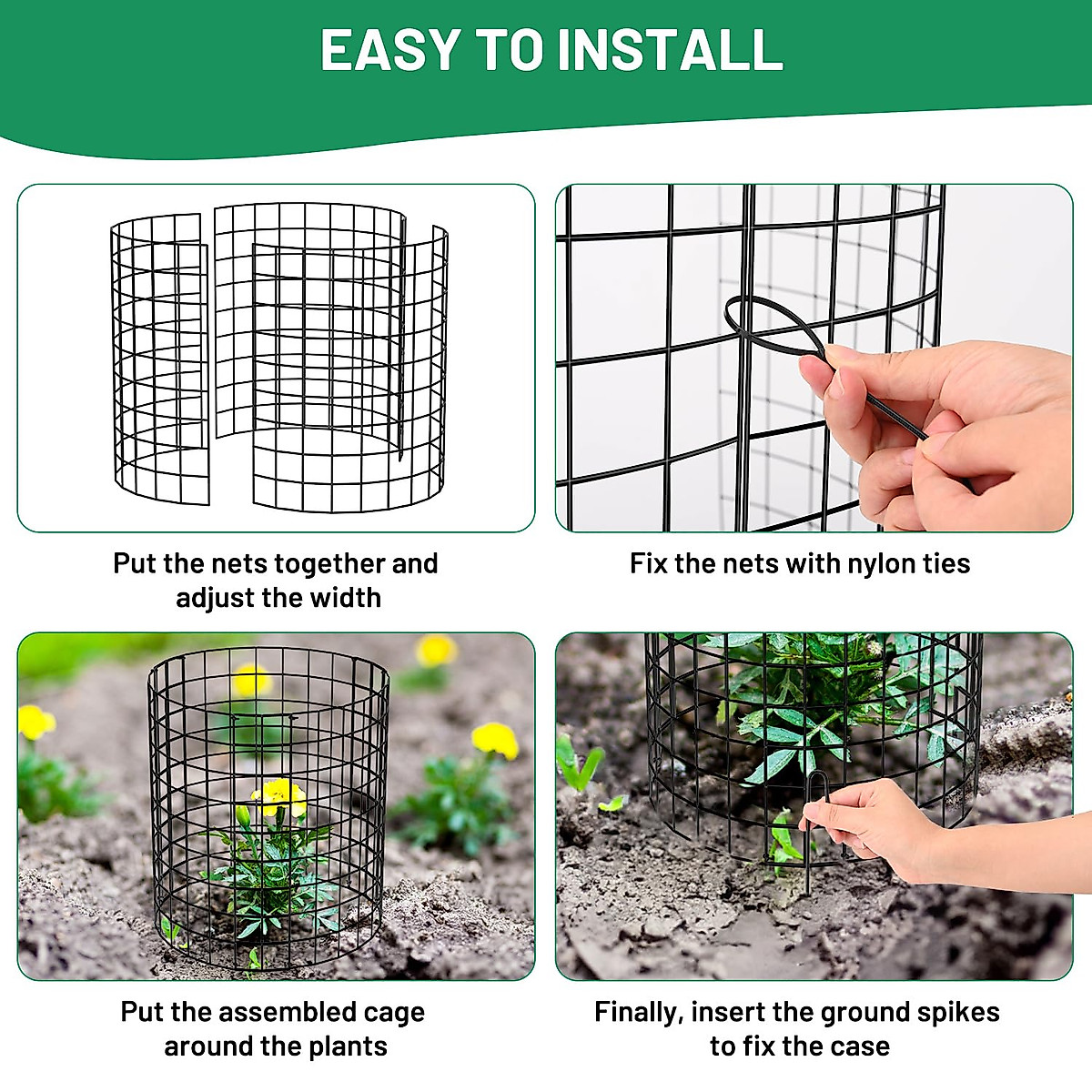 EASY TO INSTALL

Put the nets together and adjust the width

Fix the nets with nylon ties

Put the assembled cage around the plants

Finally, insert the ground spikes to fix the case