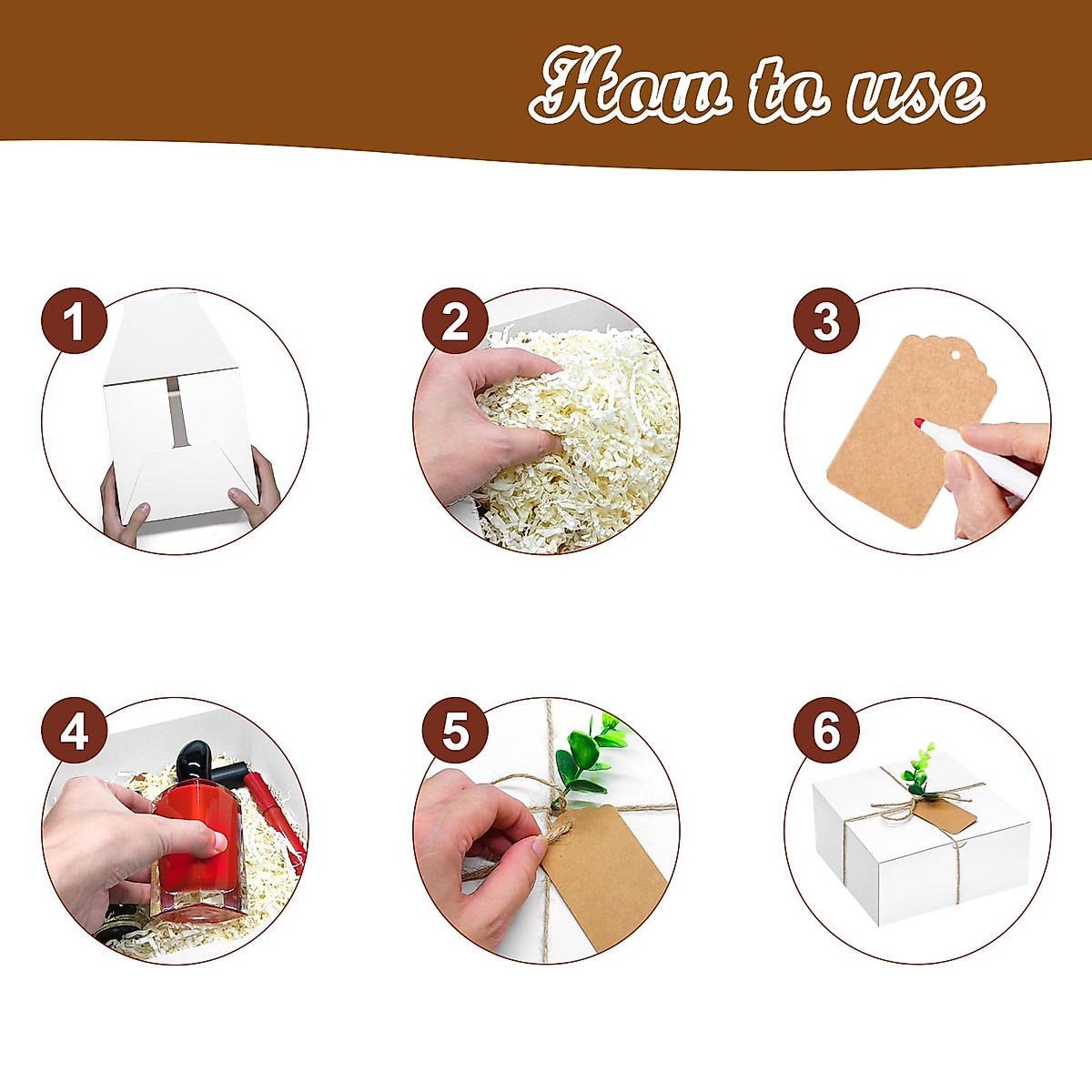 How to use

1

2

3

4

5

6