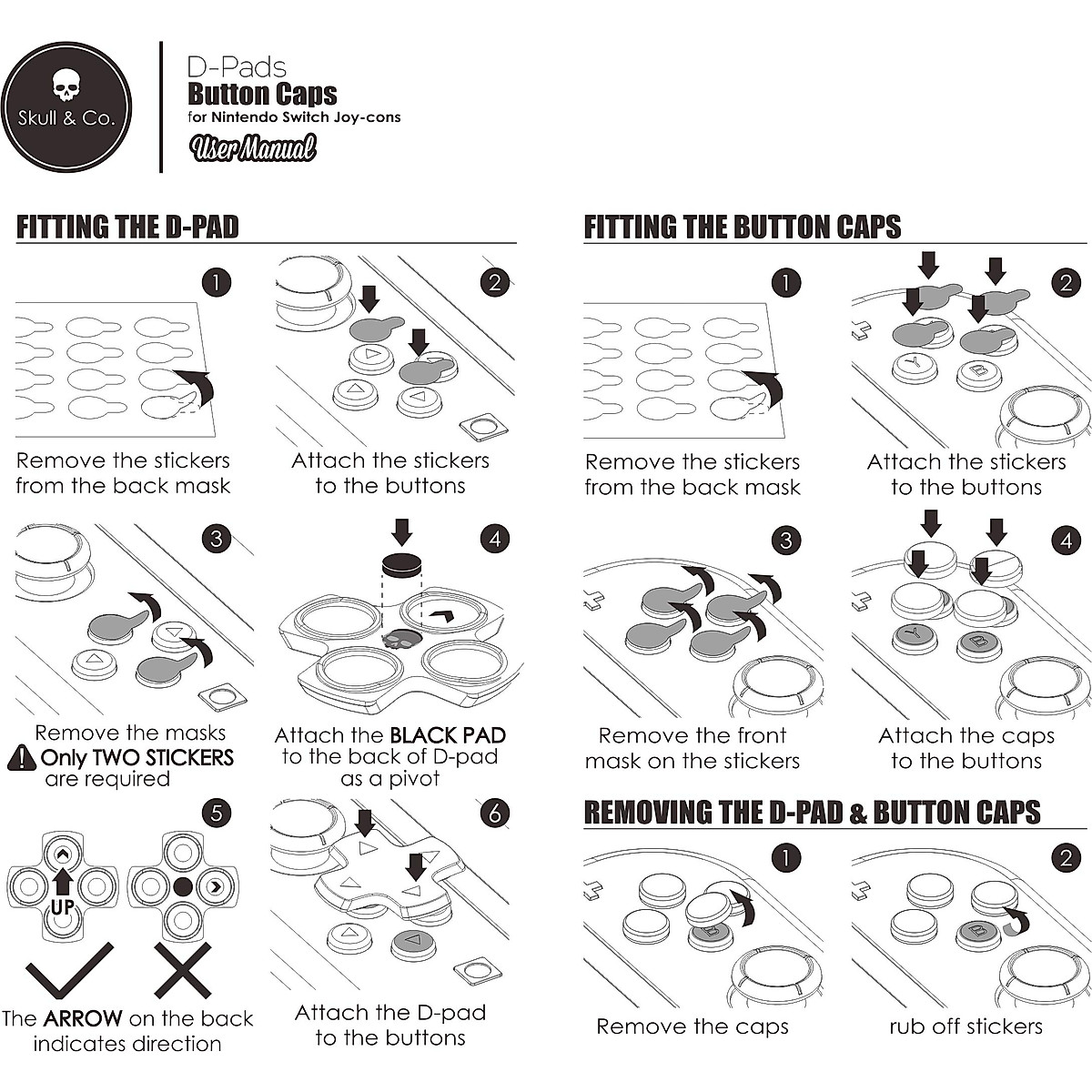 Skull & Co.

D-Pads
Button Caps
for Nintendo Switch Joy-cons
User Manual

FITTING THE D-PAD

1
Remove the stickers from the back mask

2
Attach the stickers to the buttons

3
Remove the masks
Only TWO STICKERS are required

4
Attach the BLACK PAD to the back of D-pad as a pivot

5
UP
The ARROW on the back indicates direction

6
Attach the D-pad to the buttons

FITTING THE BUTTON CAPS

1
Remove the stickers from the back mask

2
Y B
Attach the stickers to the buttons

3
Remove the front mask on the stickers

4
Y B
Attach the caps to the buttons

REMOVING THE D-PAD & BUTTON CAPS

1
B
Remove the caps

2
B
rub off stickers