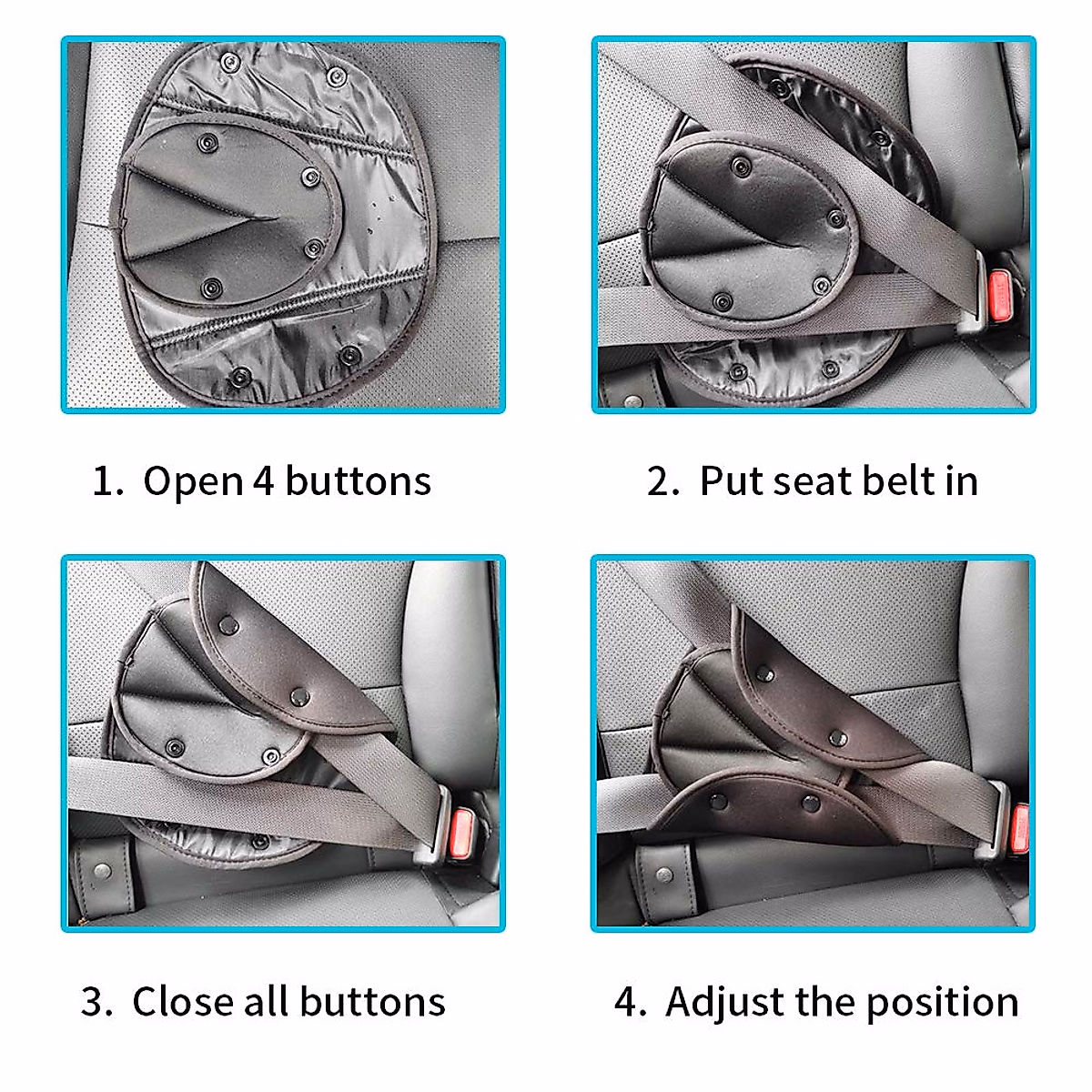 1. Open 4 buttons

2. Put seat belt in

3. Close all buttons

4. Adjust the position