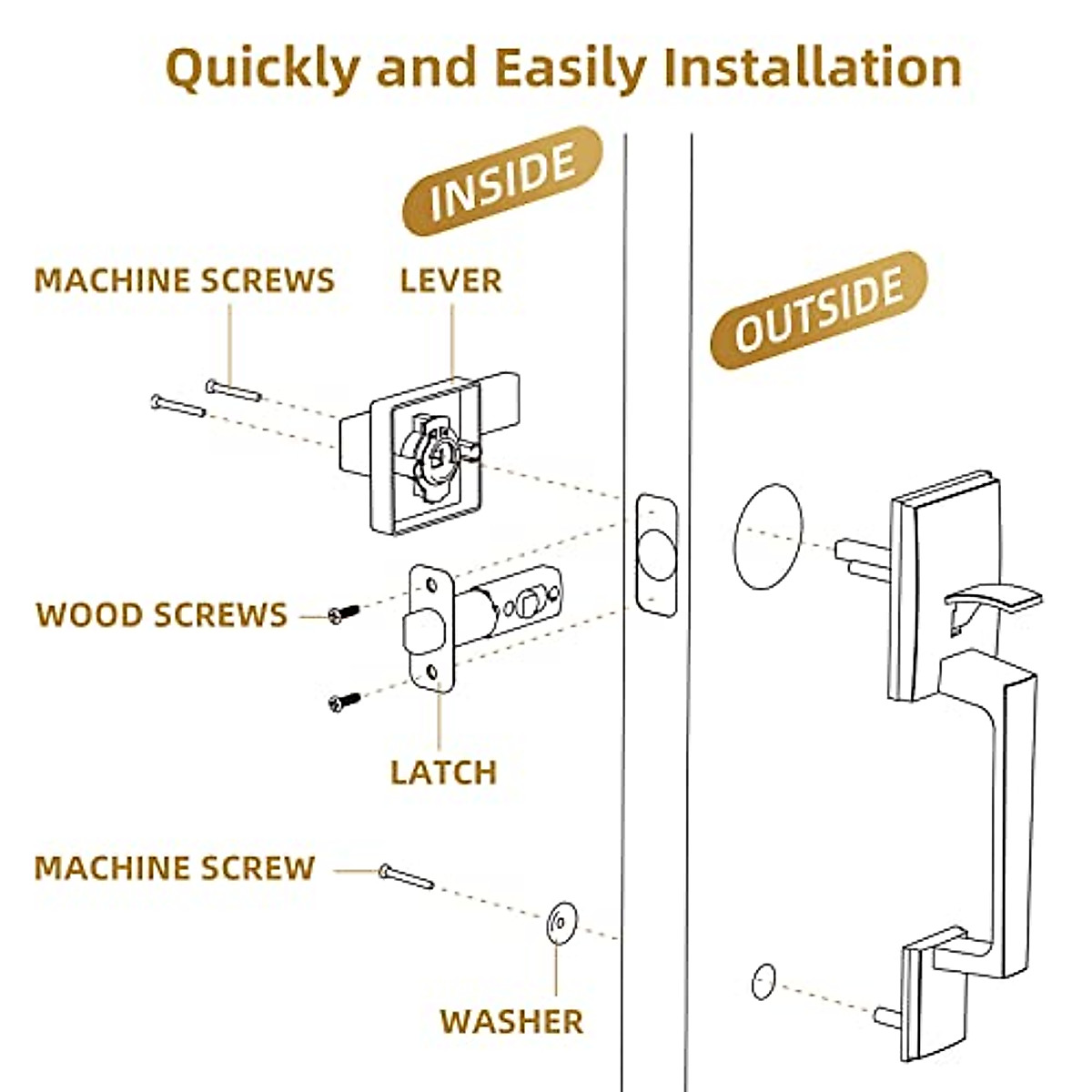 Quickly and Easily Installation

INSIDE

OUTSIDE

MACHINE SCREWS

LEVER

WOOD SCREWS

LATCH

MACHINE SCREW

WASHER