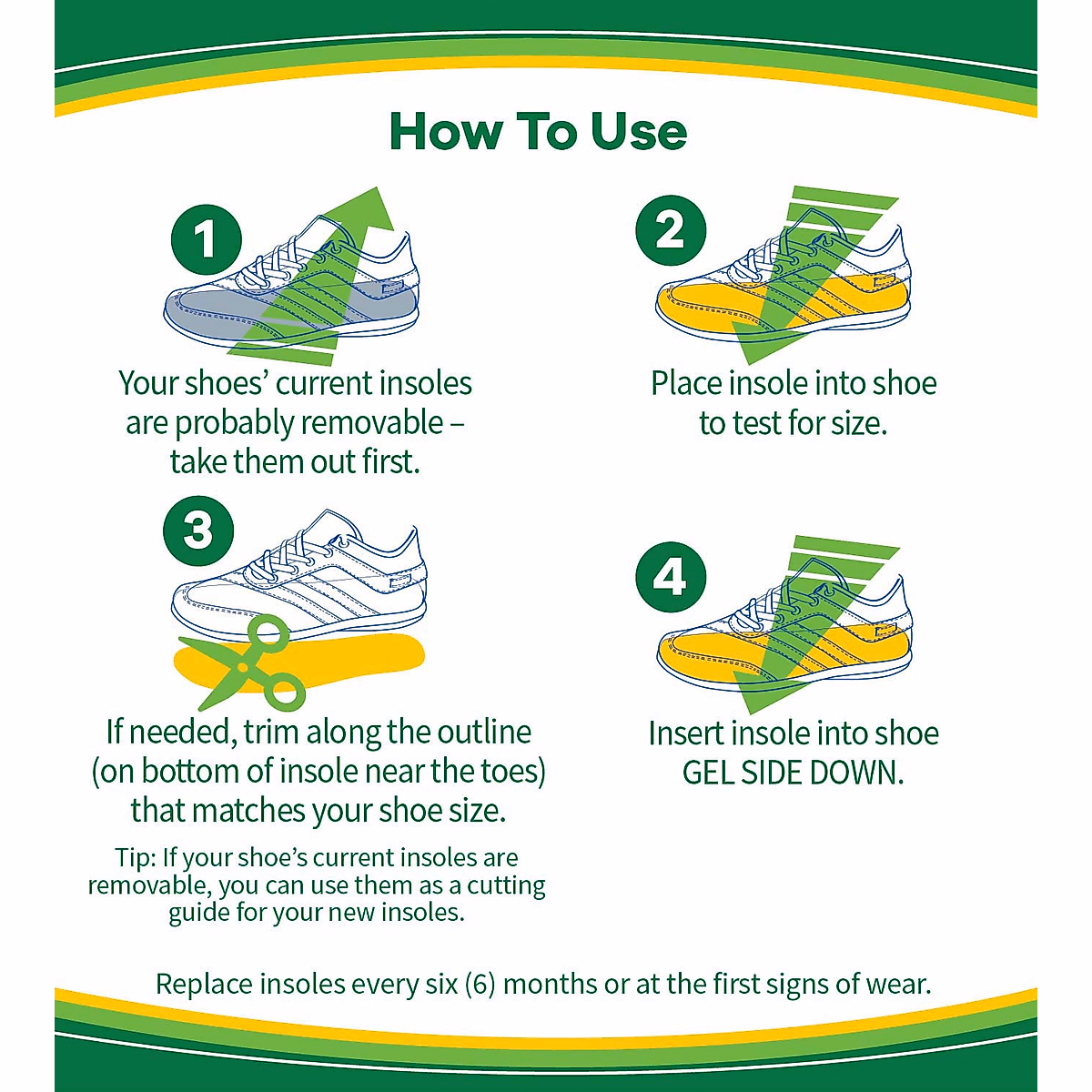 How To Use

1

Your shoes' current insoles are probably removable – take them out first.

2

Place insole into shoe to test for size.

3

If needed, trim along the outline (on bottom of insole near the toes) that matches your shoe size.

Tip: If your shoe's current insoles are removable, you can use them as a cutting guide for your new insoles.

4

Insert insole into shoe GEL SIDE DOWN.

Replace insoles every six (6) months or at the first signs of wear.