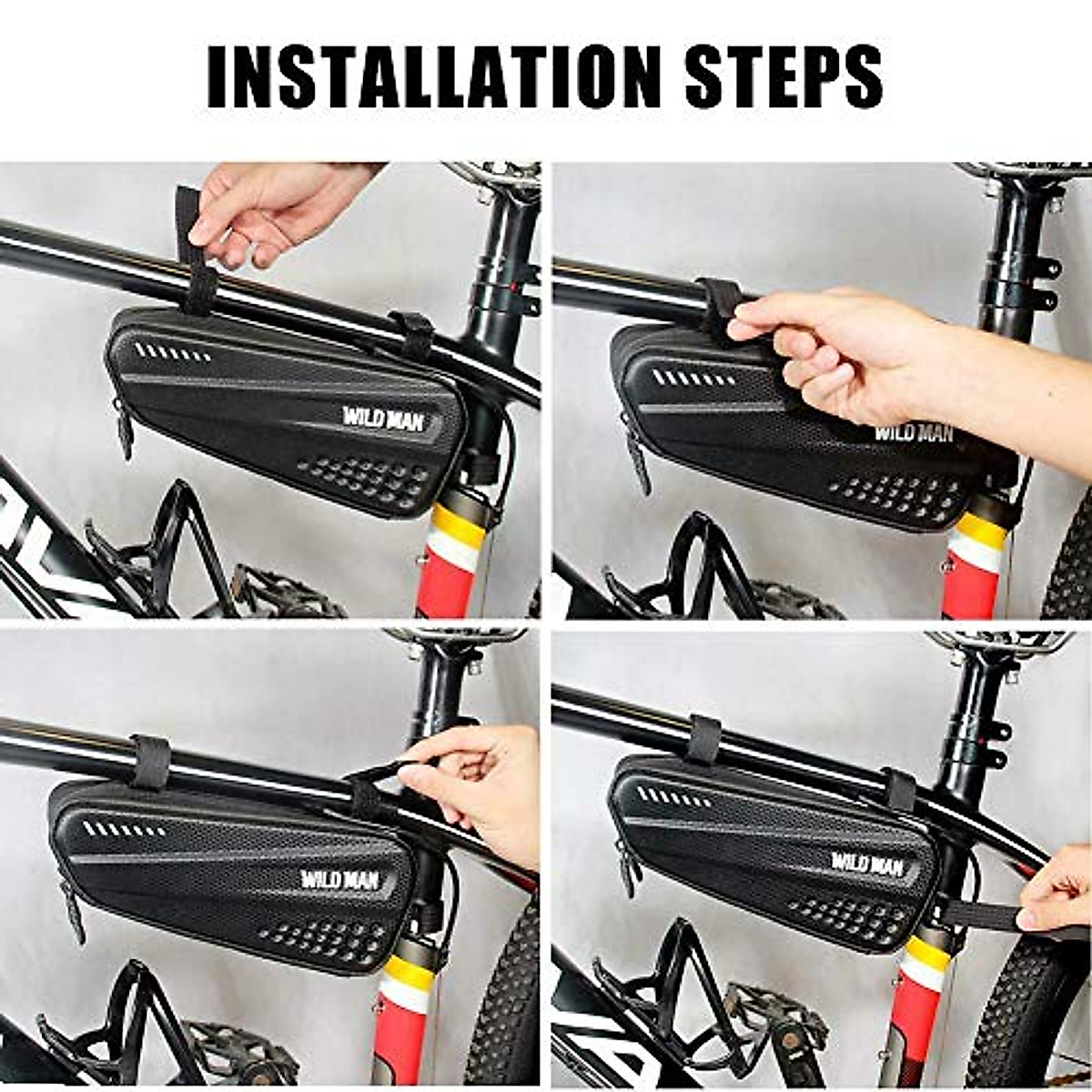 INSTALLATION STEPS

WILD MAN

WILD MAN

WILD MAN

WILD MAN