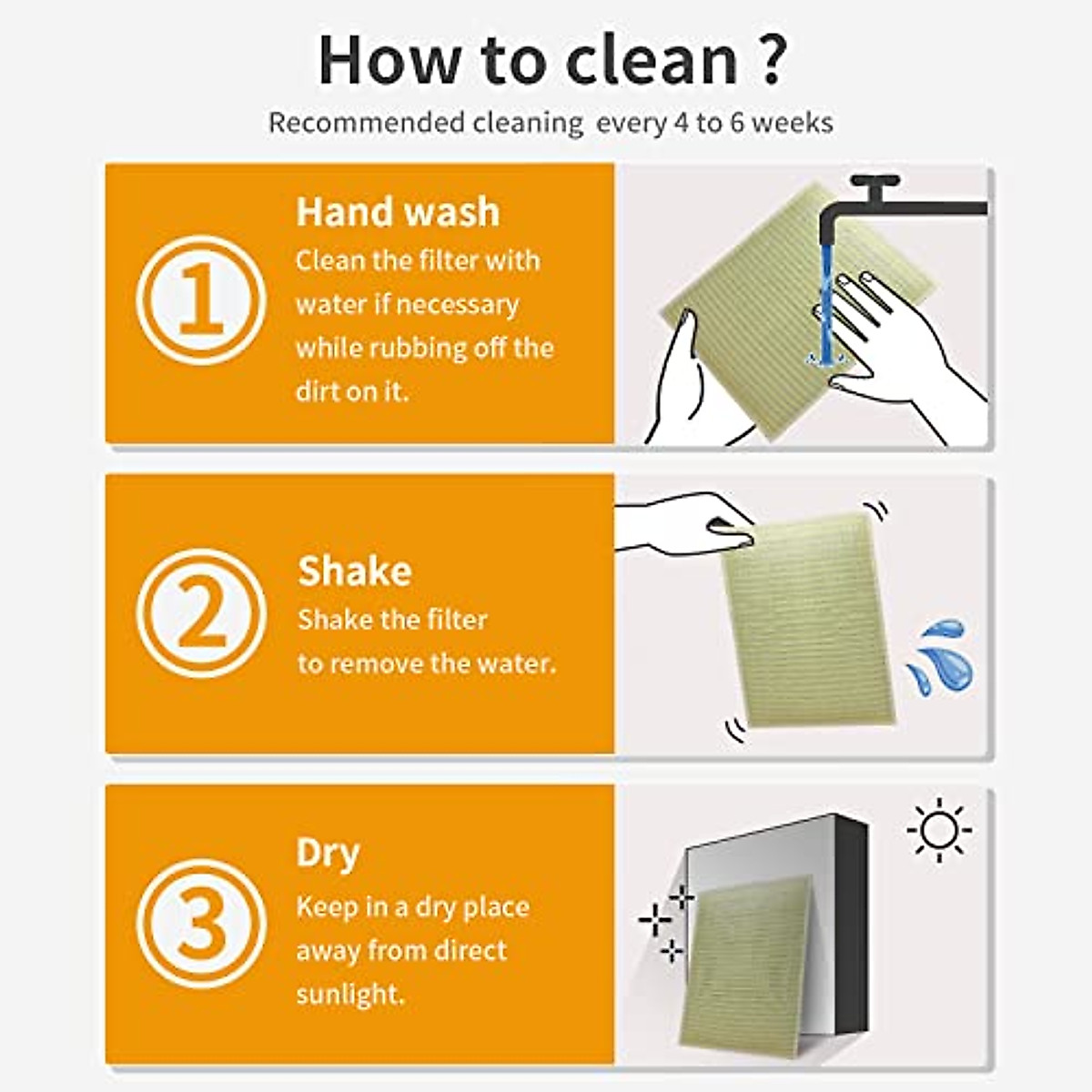 How to clean ?

Recommended cleaning  every 4 to 6 weeks

1

Hand wash

Clean the filter with water if necessary while rubbing off the dirt on it.

2

Shake

Shake the filter to remove the water.

3

Dry

Keep in a dry place away from direct sunlight.