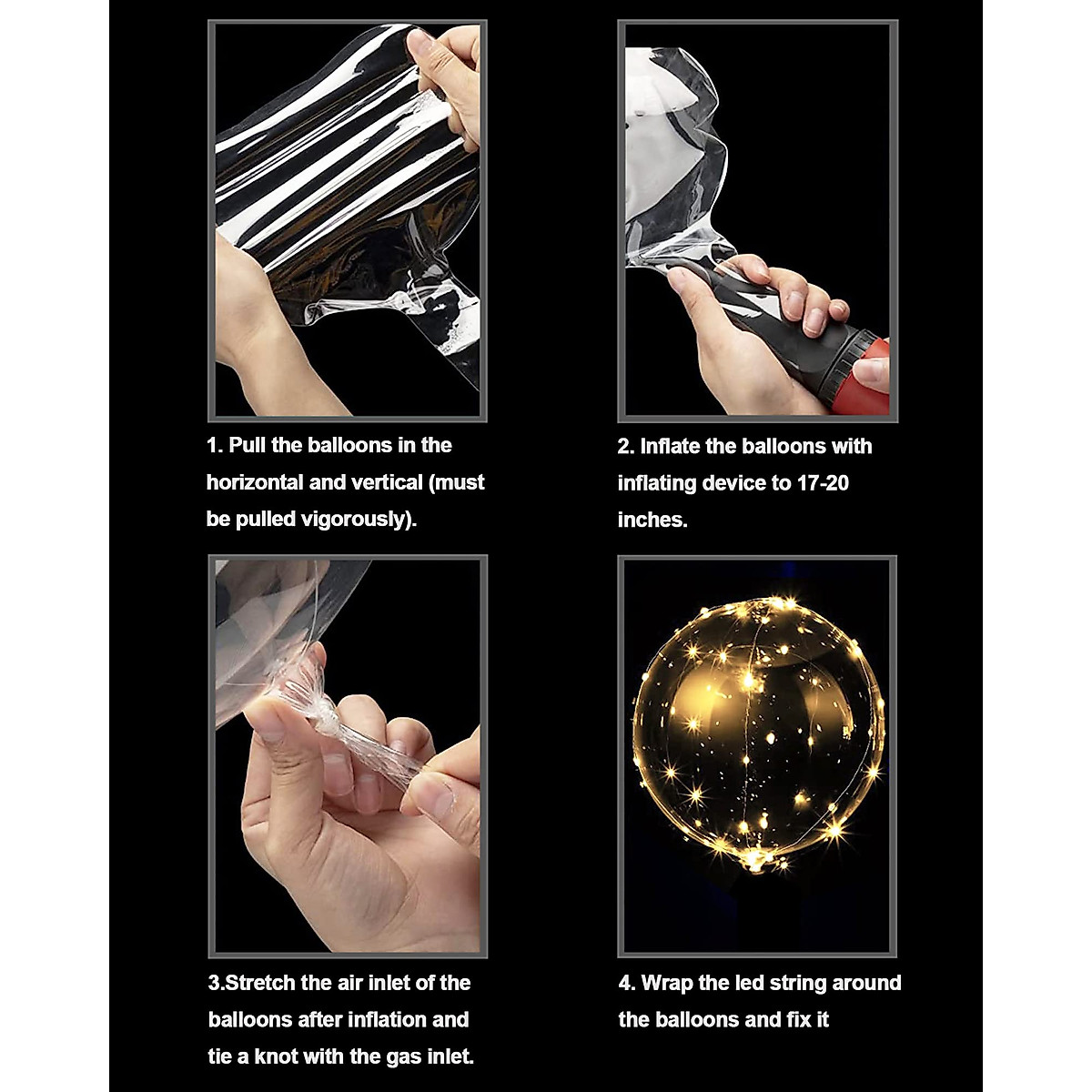 1. Pull the balloons in the horizontal and vertical (must be pulled vigorously).

2. Inflate the balloons with inflating device to 17-20 inches.

3.Stretch the air inlet of the balloons after inflation and tie a knot with the gas inlet.

4. Wrap the led string around the balloons and fix it