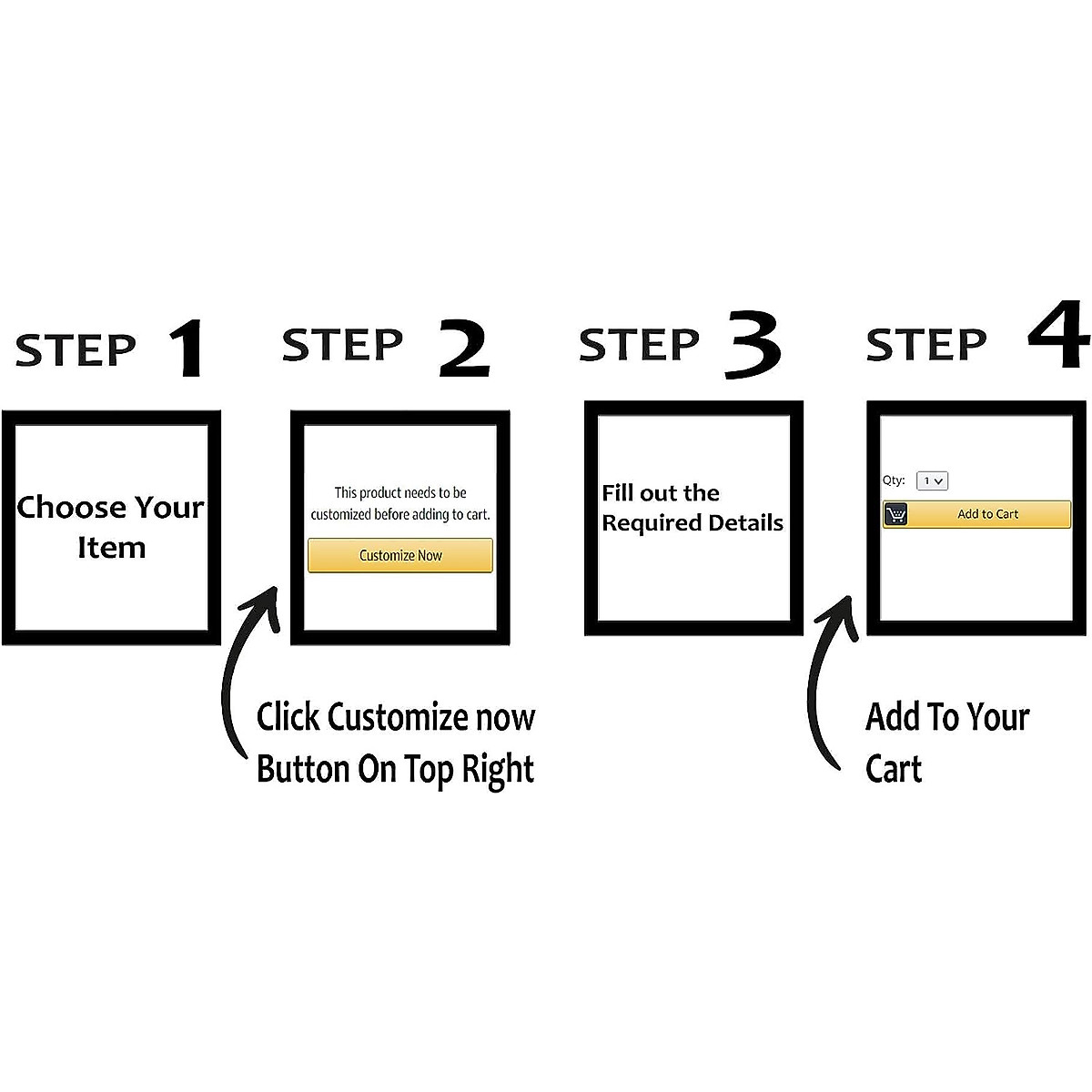 STEP 1

Choose Your Item

STEP 2

This product needs to be customized before adding to cart.

Customize Now

Click Customize now Button On Top Right

STEP 3

Fill out the Required Details

STEP 4

Qty: 1

Add to Cart

Add To Your Cart