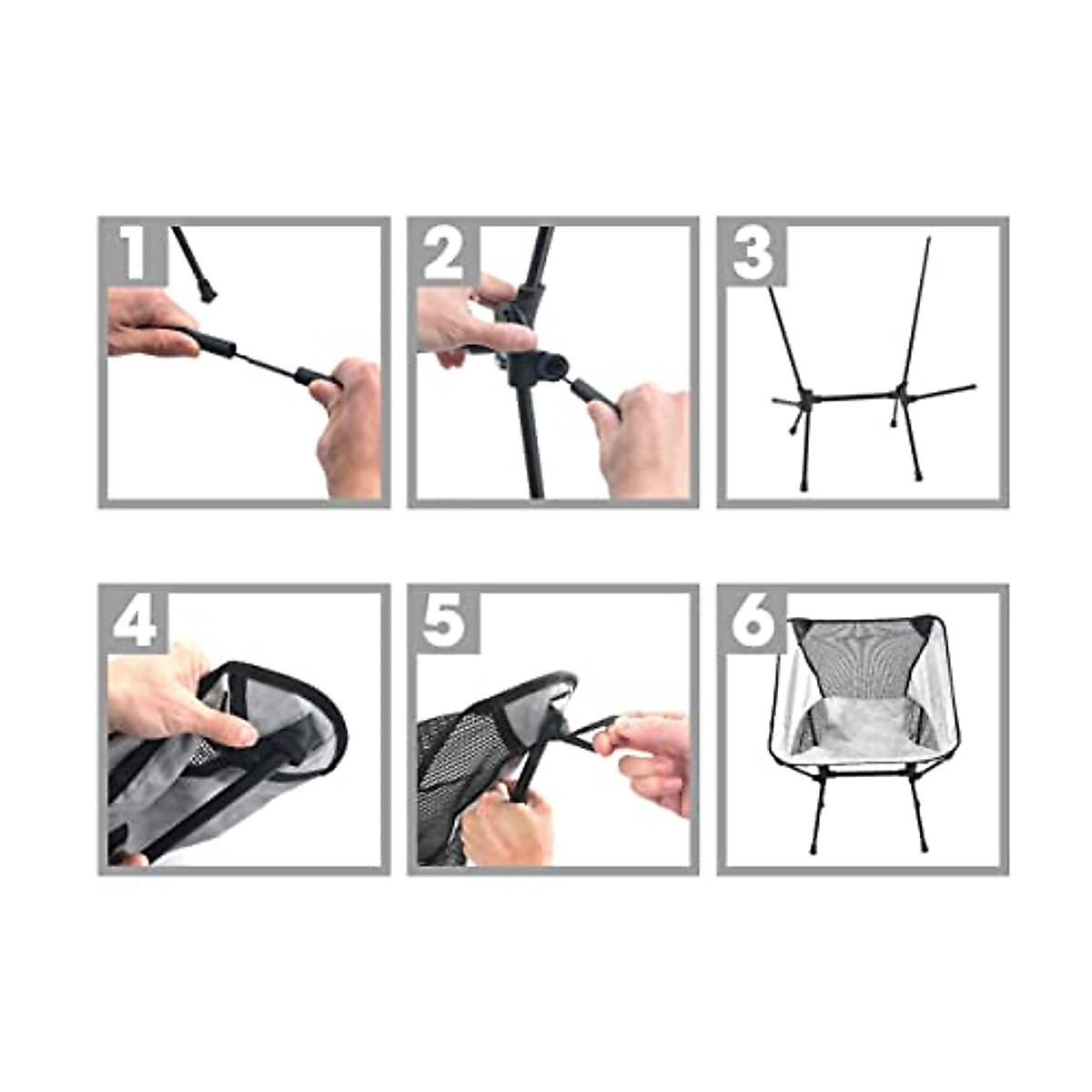 1

2

3

4

5

6