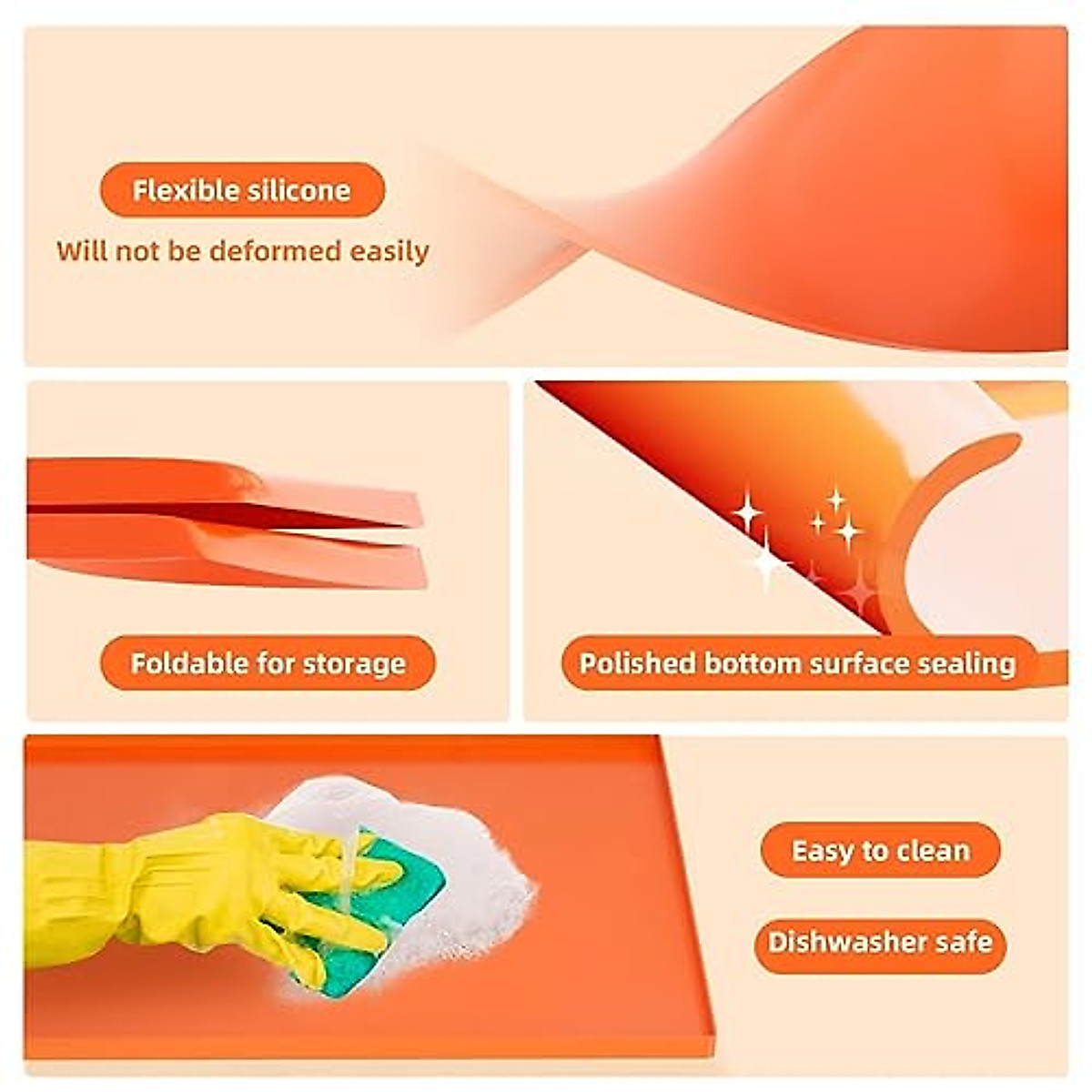 Flexible silicone

Will not be deformed easily

Foldable for storage

Polished bottom surface sealing

Easy to clean

Dishwasher safe