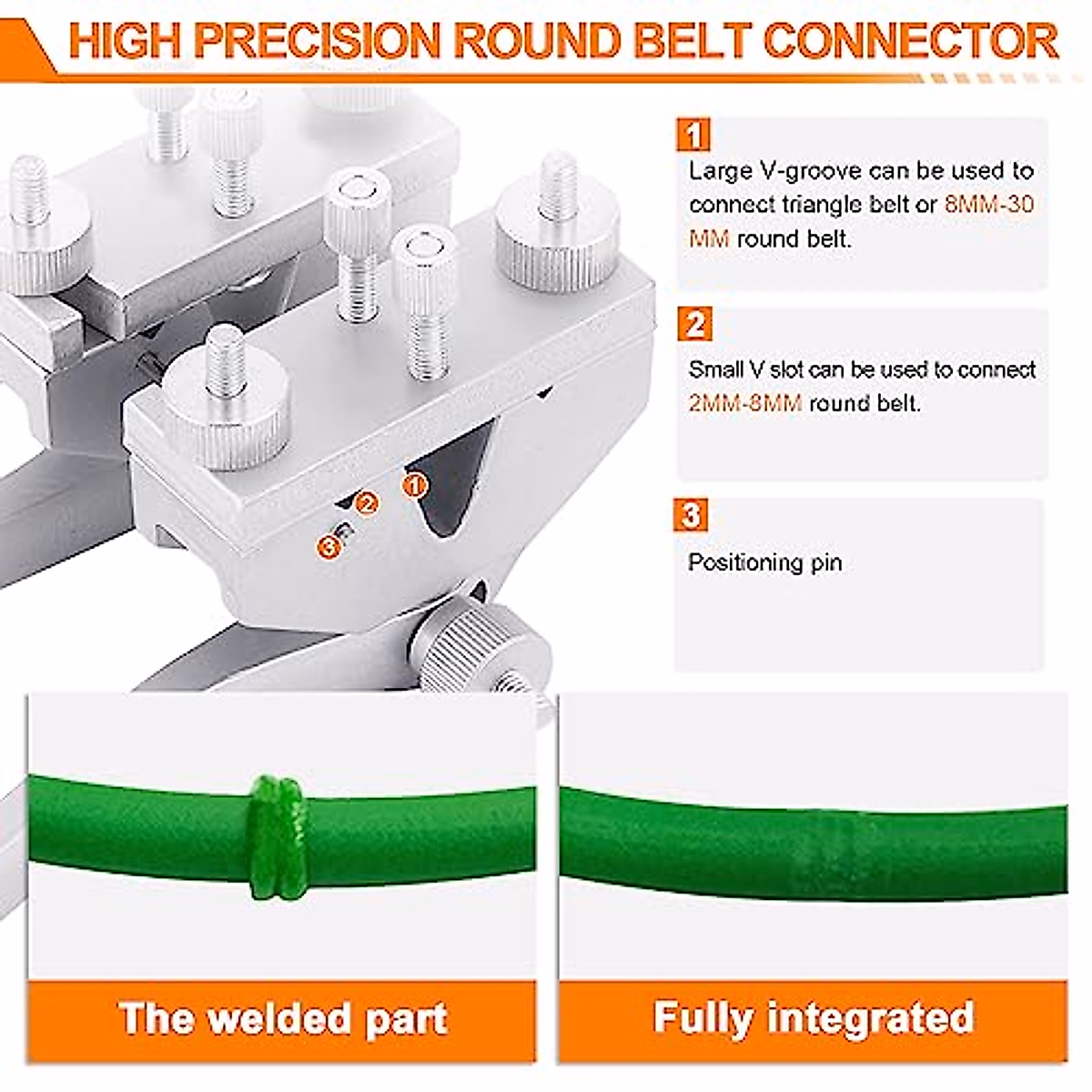 HIGH PRECISION ROUND BELT CONNECTOR

1
Large V-groove can be used to connect triangle belt or 8MM-30 MM round belt.

2
Small V slot can be used to connect 2MM-8MM round belt.

3
Positioning pin

1
2
3

The welded part

Fully integrated