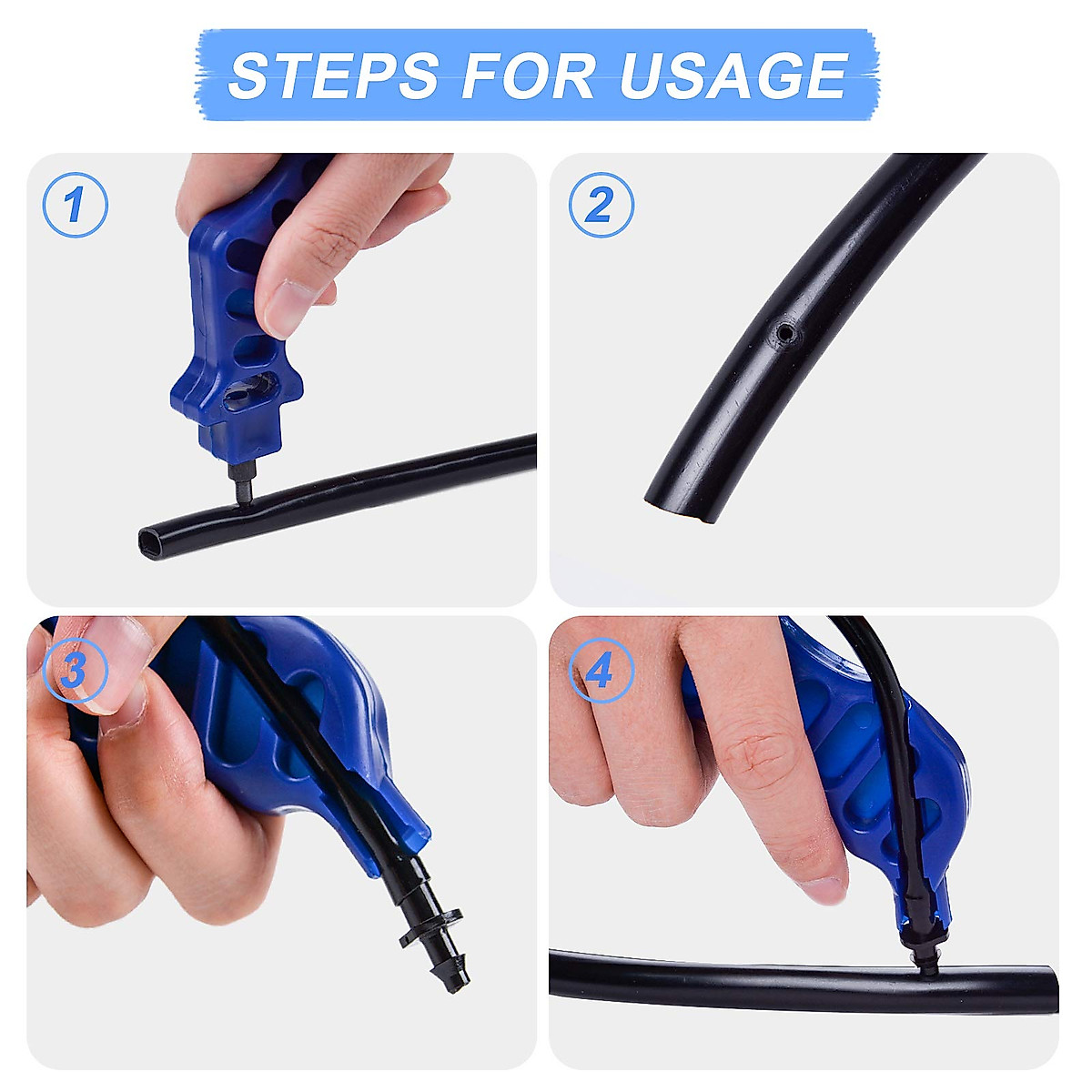 STEPS FOR USAGE

1

2

3

4