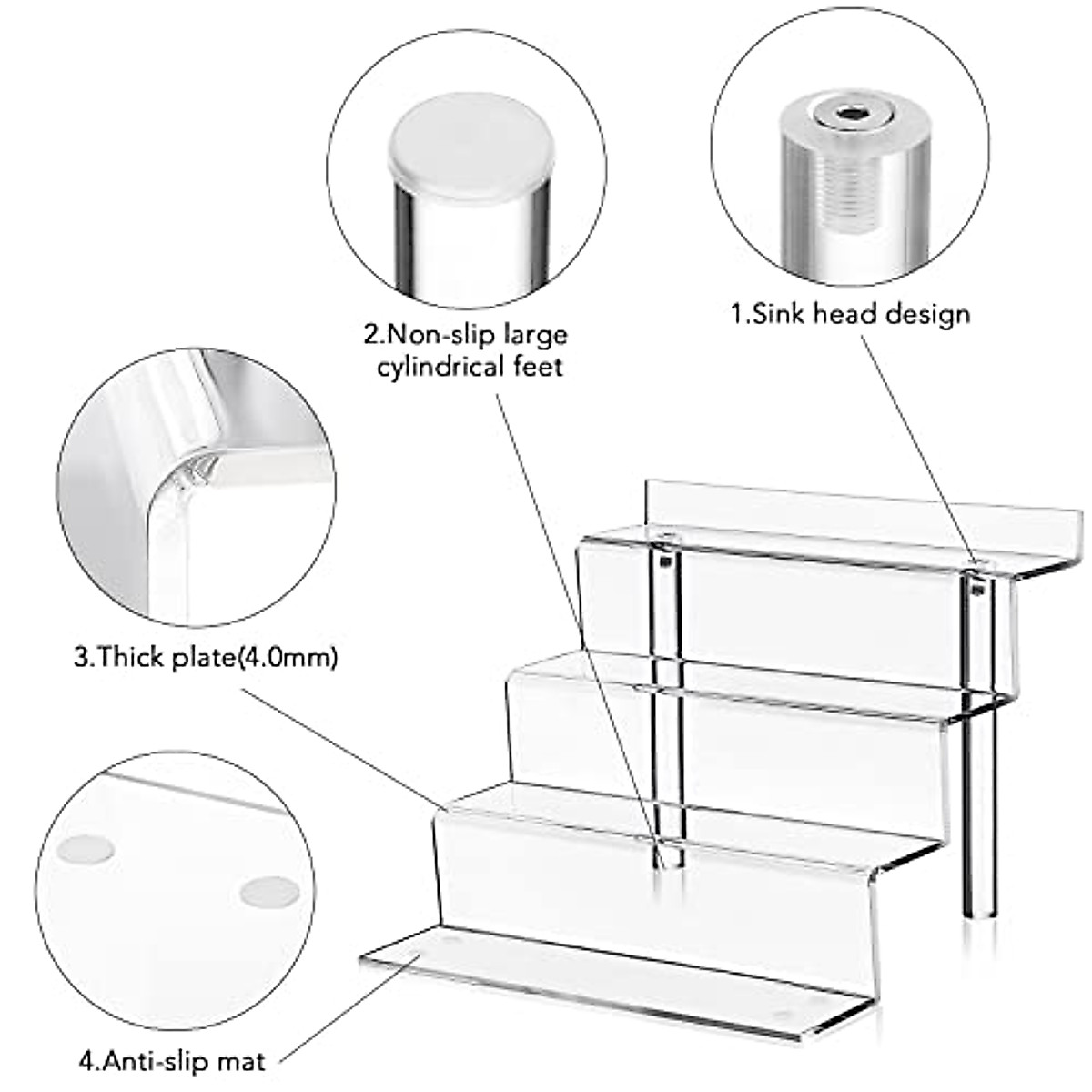 2.Non-slip large cylindrical feet

1.Sink head design

3.Thick plate(4.0mm)

4.Anti-slip mat