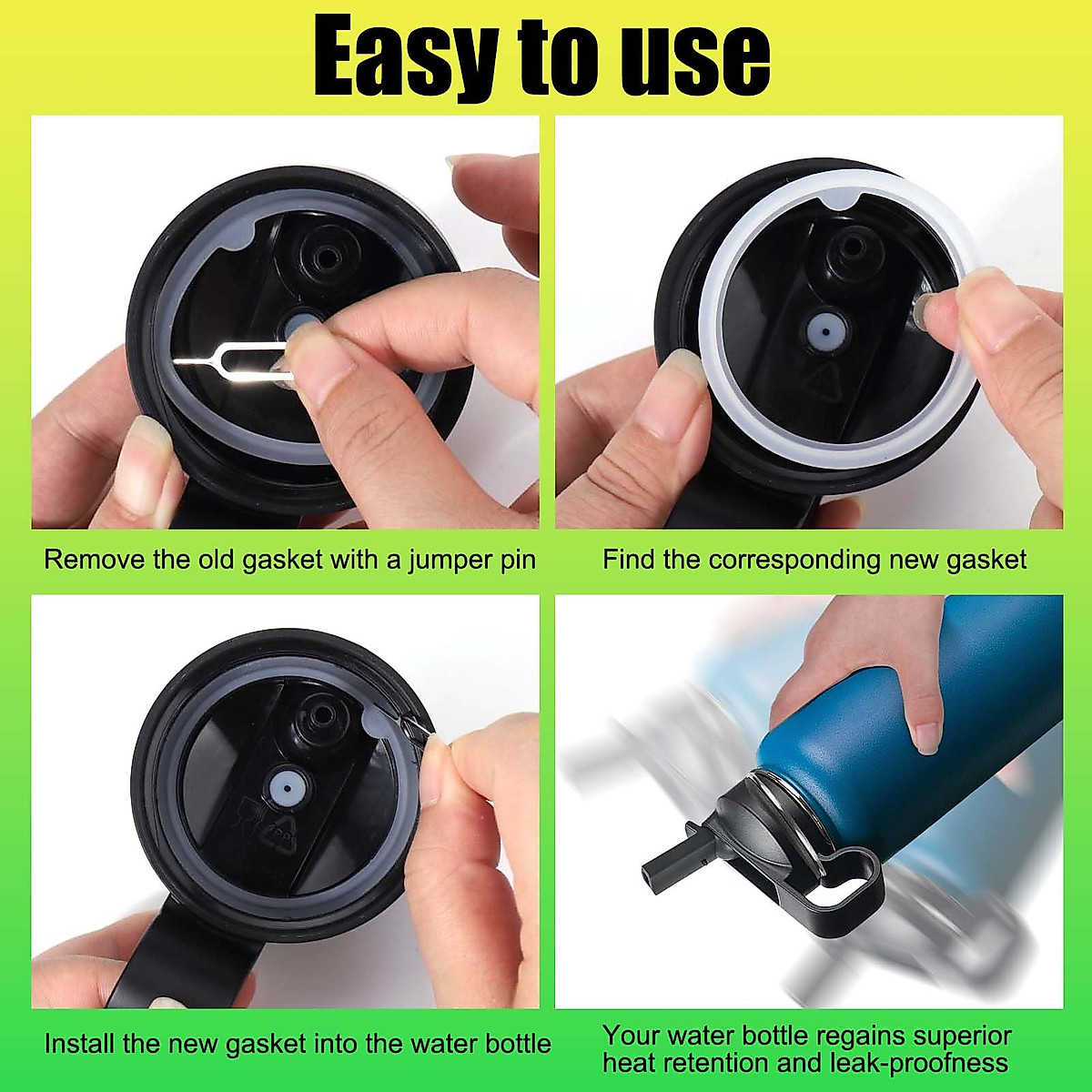 Easy to use

Remove the old gasket with a jumper pin

Find the corresponding new gasket

Install the new gasket into the water bottle

Your water bottle regains superior heat retention and leak-proofness