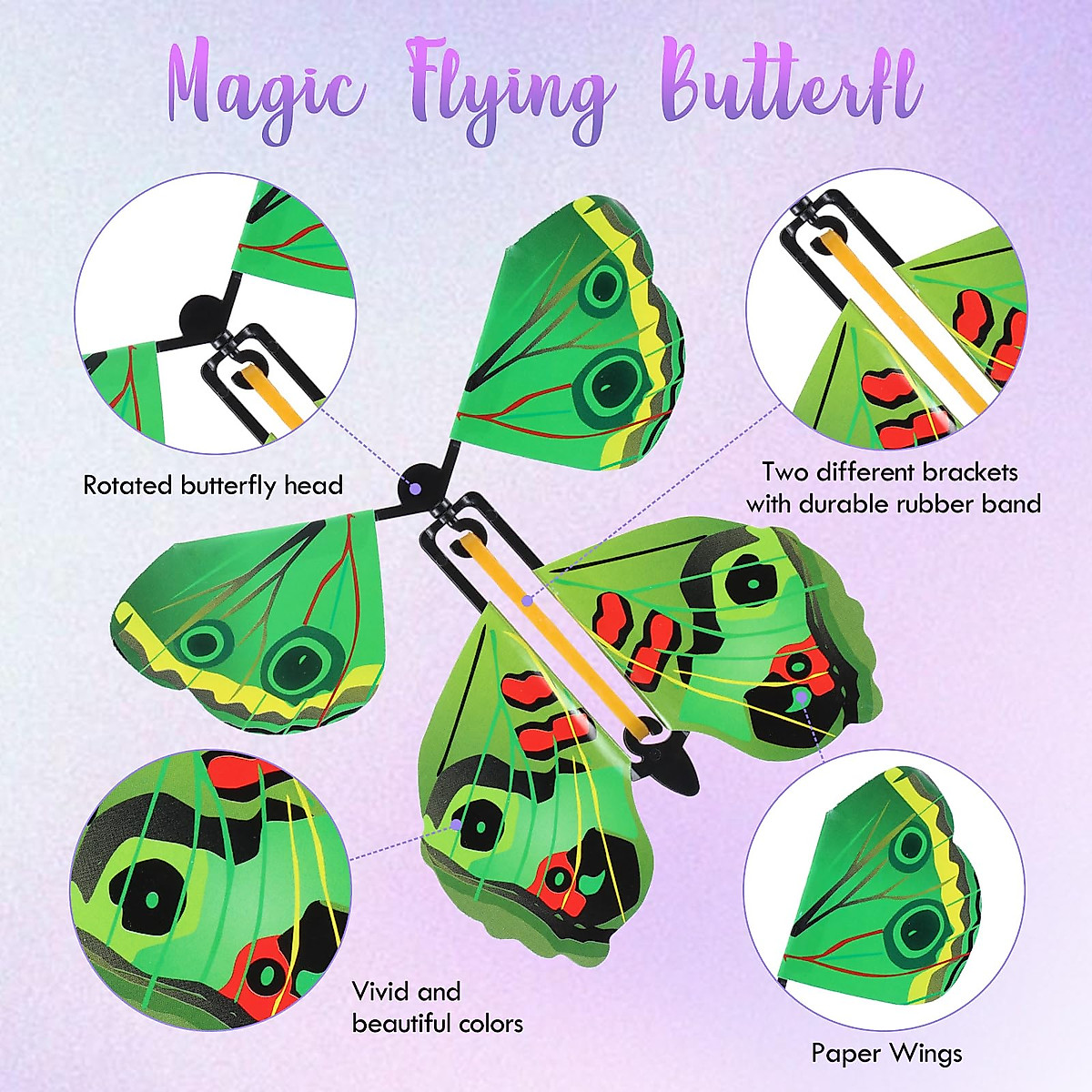 Magic Flying Butterfl

Rotated butterfly head

Two different brackets with durable rubber band

Vivid and beautiful colors

Paper Wings