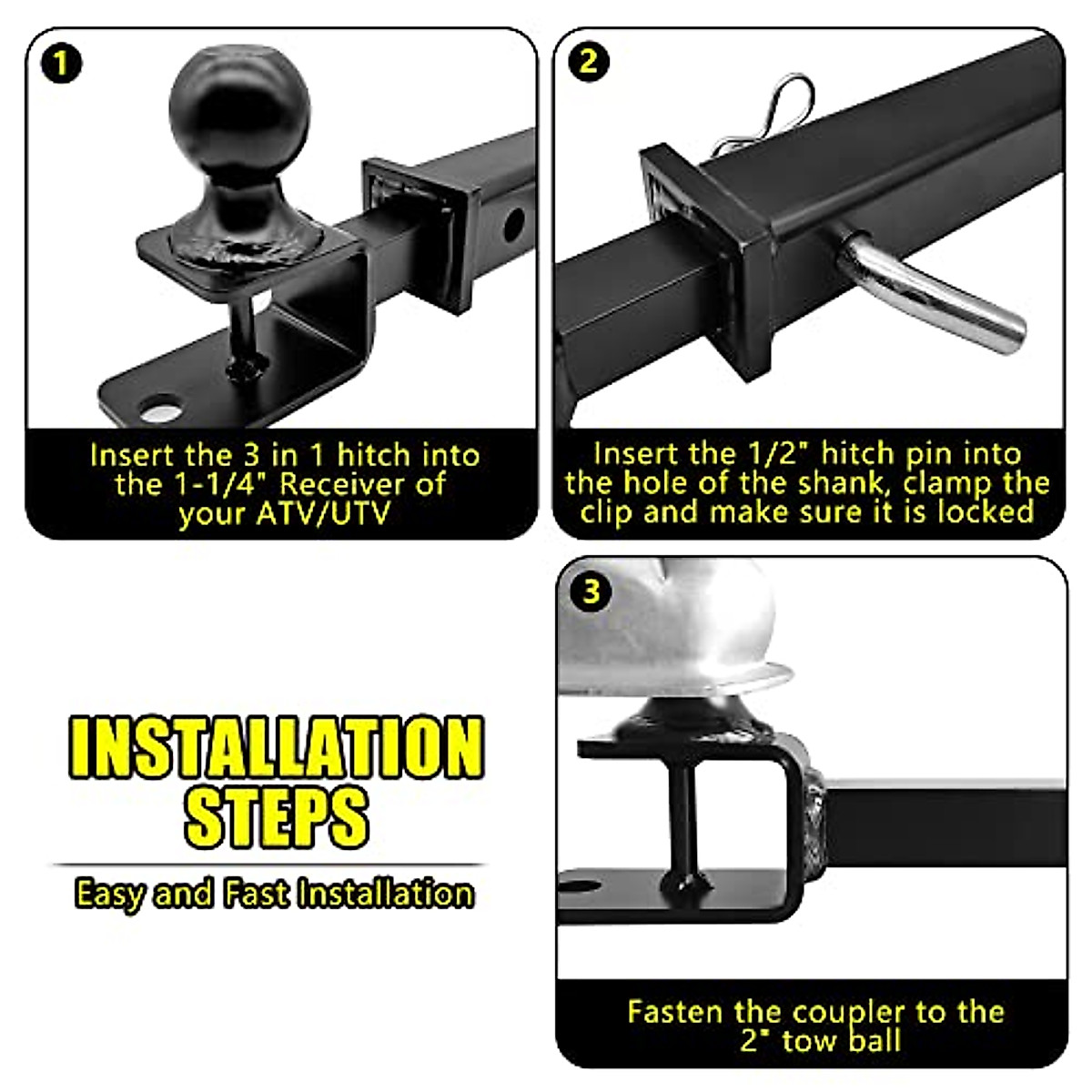 1

Insert the 3 in 1 hitch into the 1-1/4" Receiver of your ATV/UTV

2

Insert the 1/2" hitch pin into the hole of the shank, clamp the clip and make sure it is locked

INSTALLATION STEPS

Easy and Fast Installation

3

Fasten the coupler to the 2" tow ball