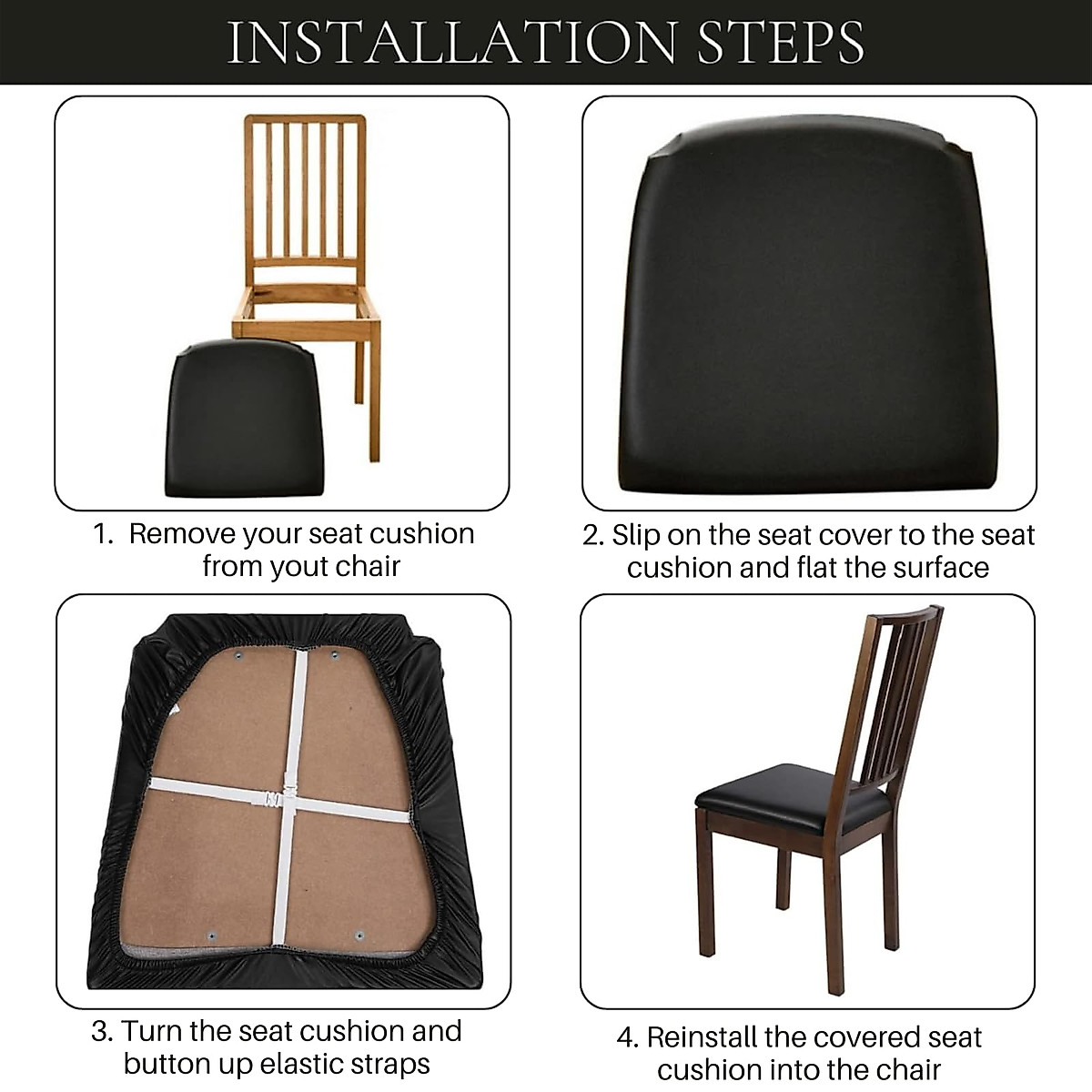 INSTALLATION STEPS

1. Remove your seat cushion from yout chair

2. Slip on the seat cover to the seat cushion and flat the surface

3. Turn the seat cushion and button up elastic straps

4. Reinstall the covered seat cushion into the chair